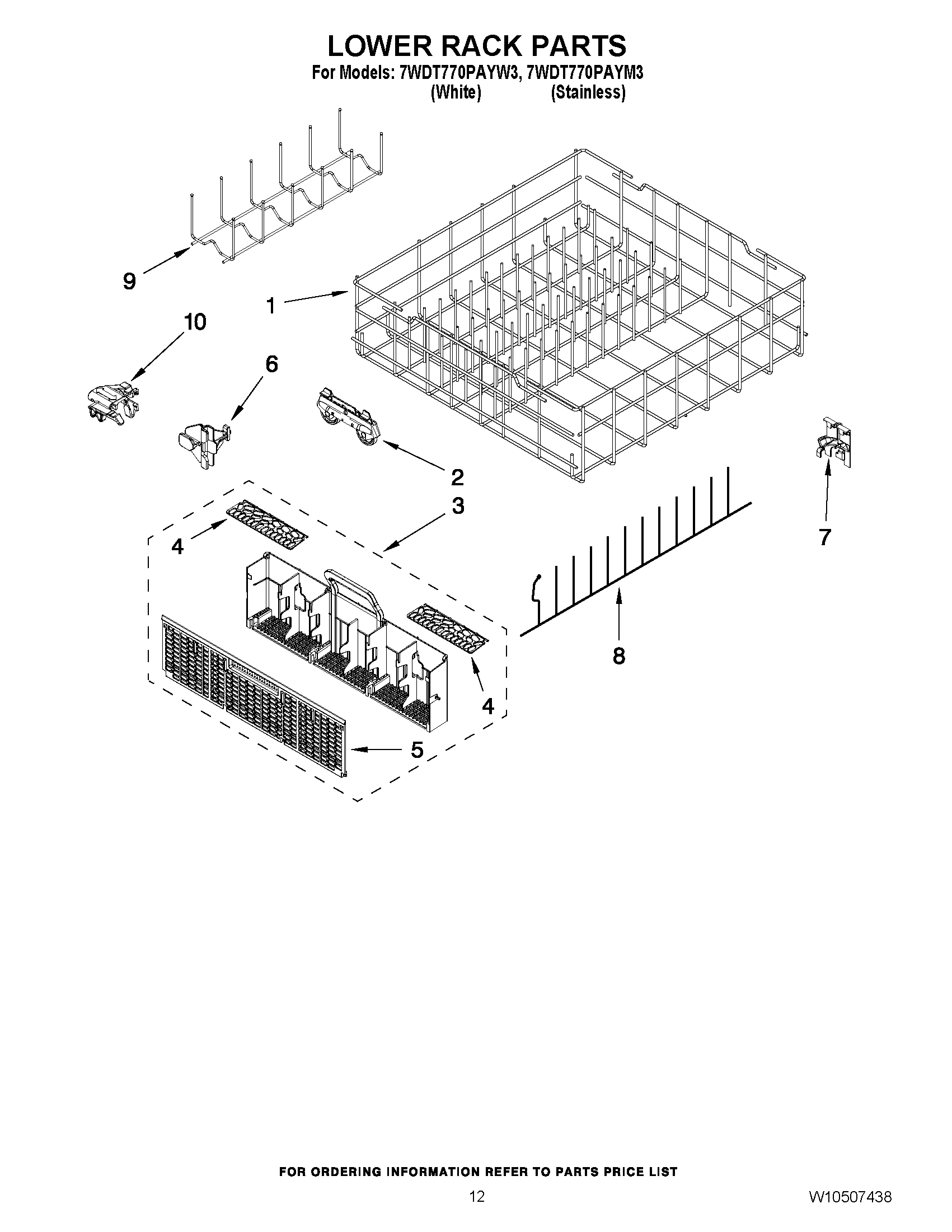 LOWER RACK PARTS
For Models: 7WDT770PAYW3, 7WDT770PAYM3
(White) (Stainless)

9
1
10
6
2
3
4
7
8
4
5

FOR ORDERING INFORMATION REFER TO PARTS PRICE LIST

12

W10507438