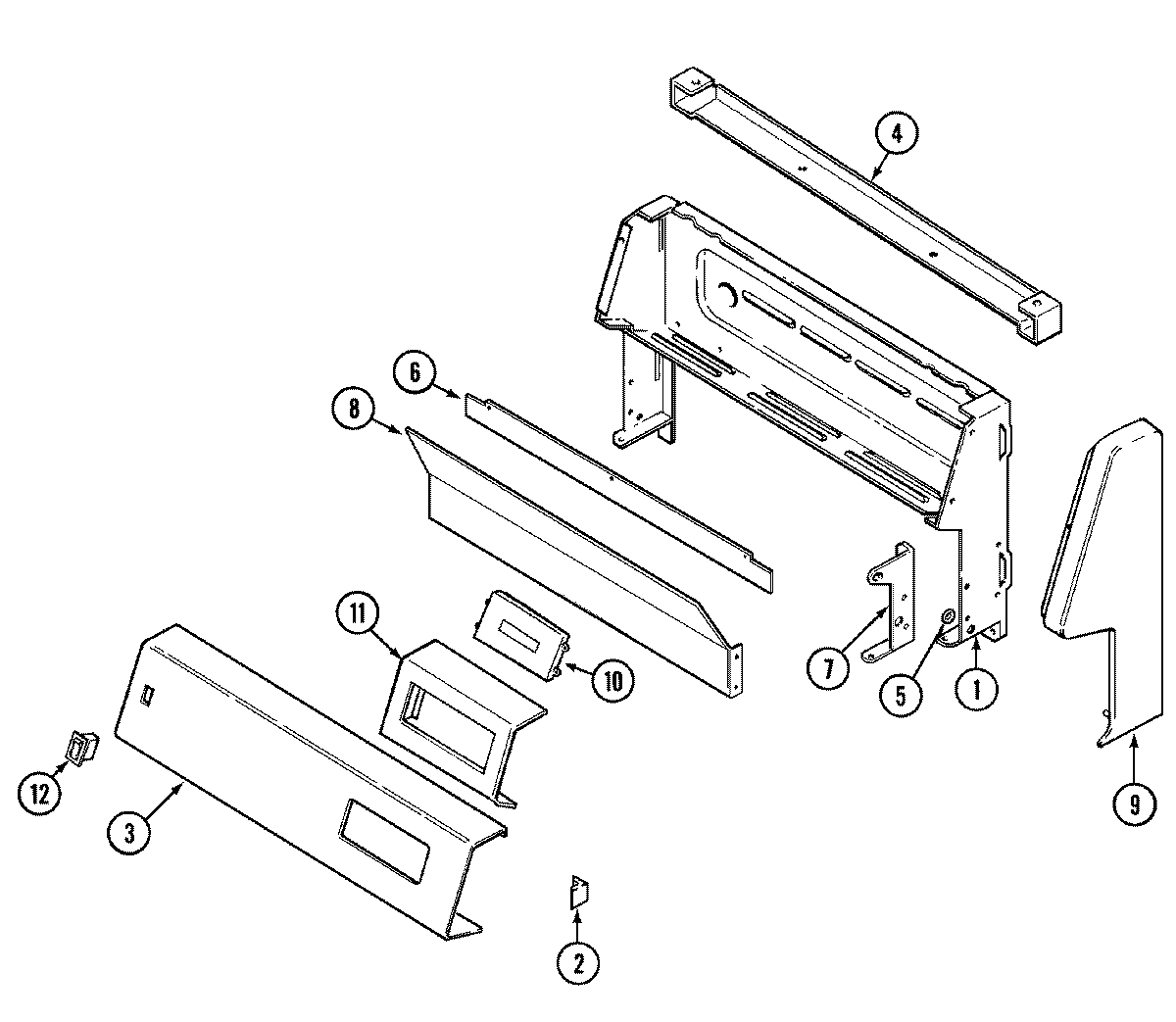 4
6
8
11
10
7
5
1
9
12
3
2