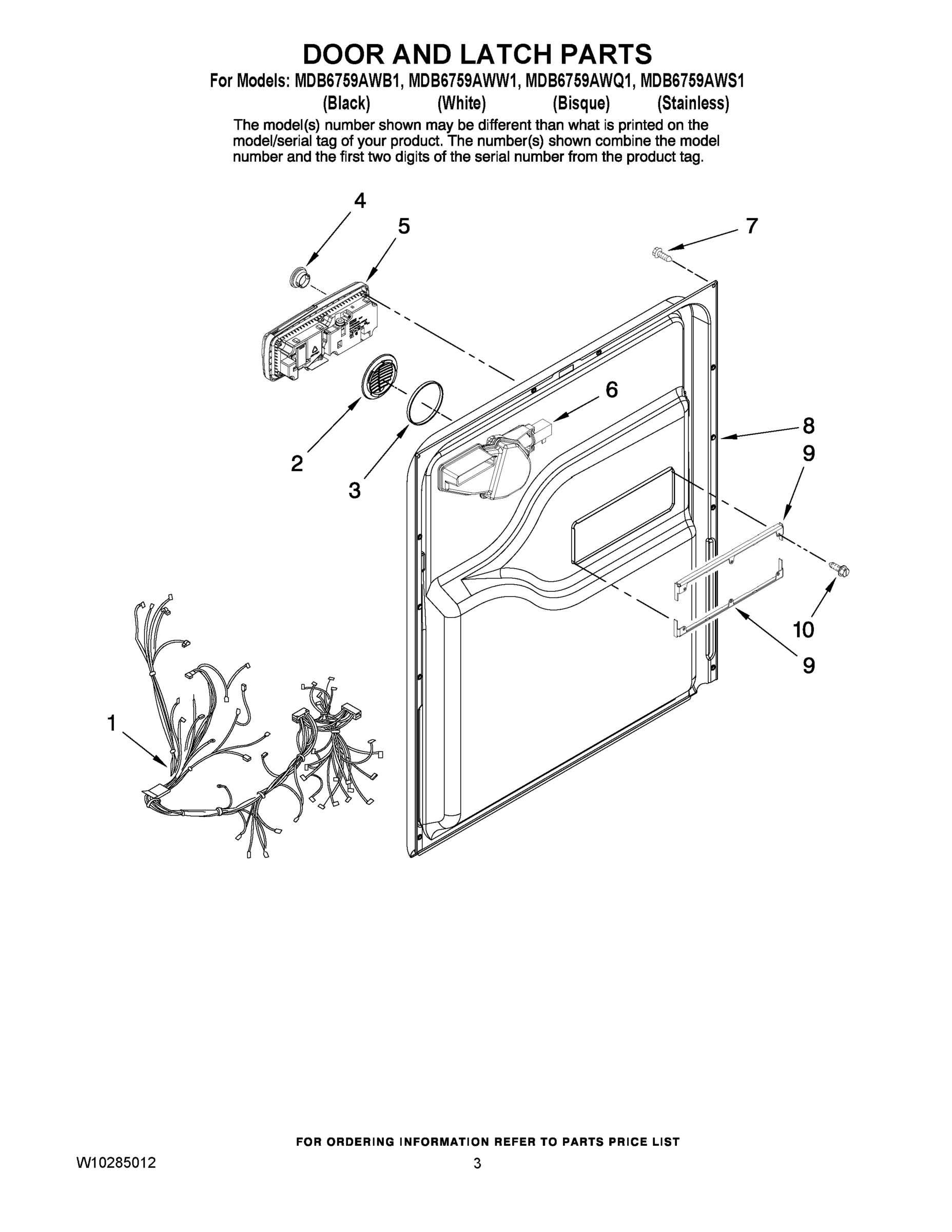 DOOR AND LATCH PARTS

For Models: MDB6759AWB1, MDB6759AWW1, MDB6759AWQ1, MDB6759AWS1
(Black) (White) (Bisque) (Stainless)

The model(s) number shown may be different than what is printed on the model/serial tag of your product. The number(s) shown combine the model number and the first two digits of the serial number from the product tag.

4
5
7
6
8
9
2
3
10
9
1

FOR ORDERING INFORMATION REFER TO PARTS PRICE LIST

W10285012
3