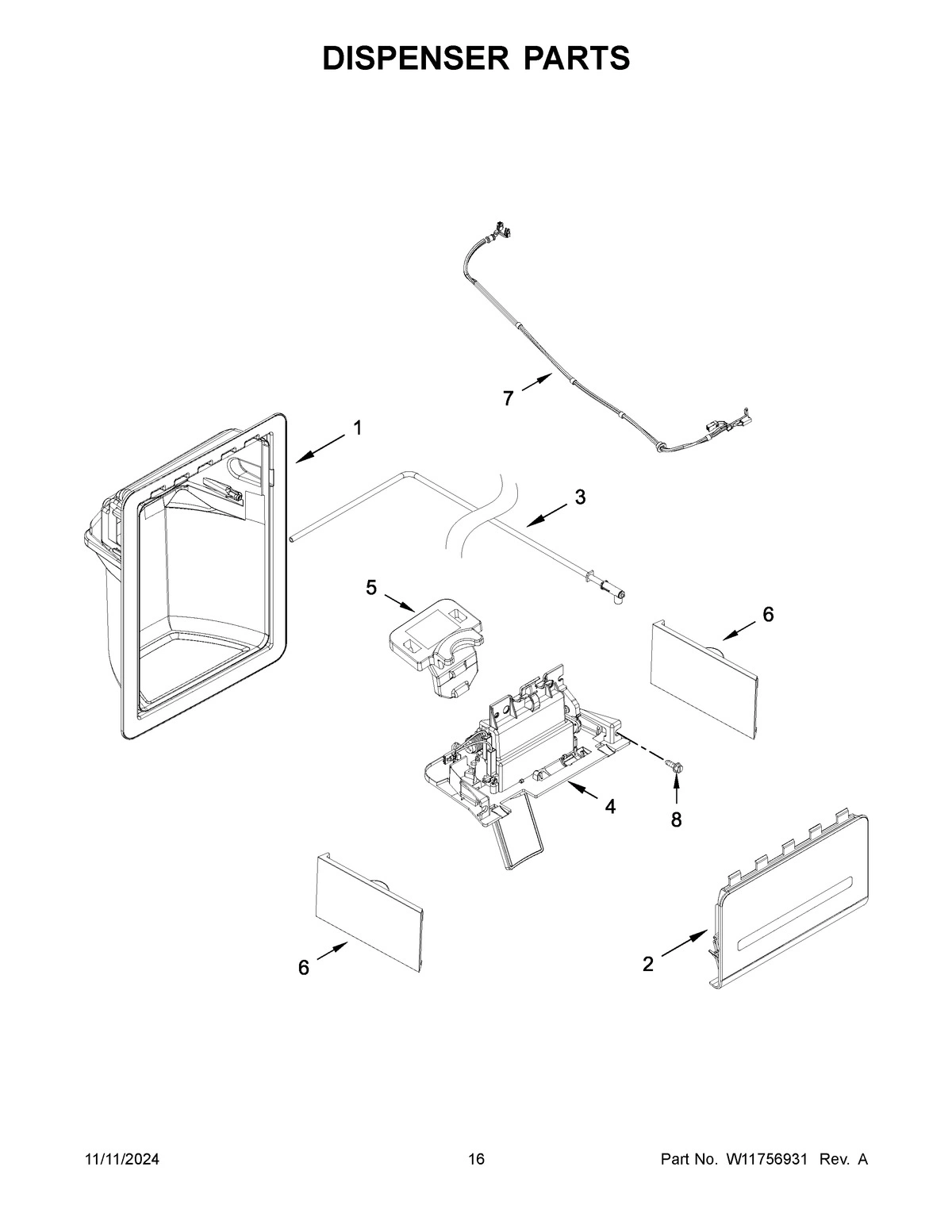 DISPENSER PARTS

7

1

3

5

6

4

8

6

2

11/11/2024

16

Part No. W11756931 Rev. A