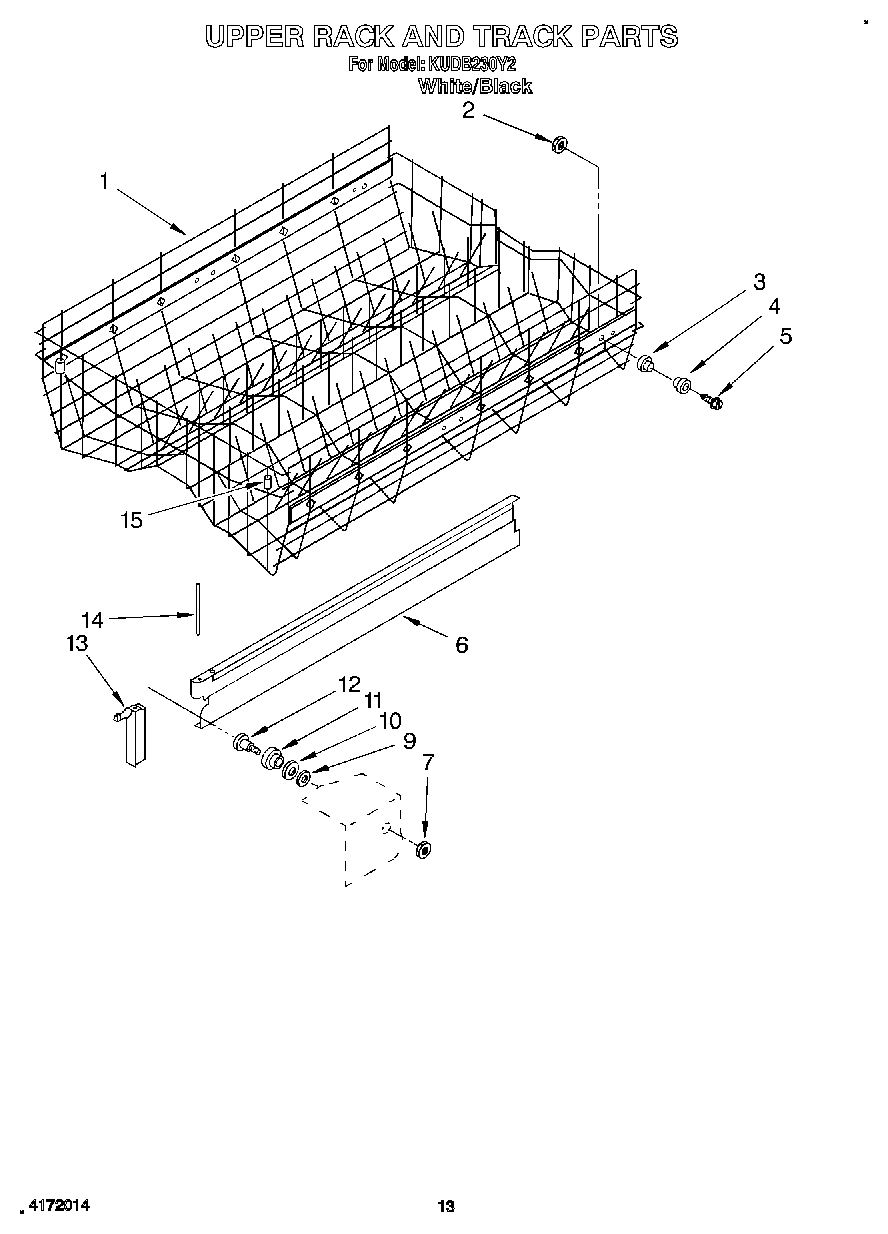 UPPER RACK AND TRACK PARTS
For Model: KUDB230Y2
White/Black

2
1
3
4
5
15
14
13
6
12
11
10
9
7

4172014

13