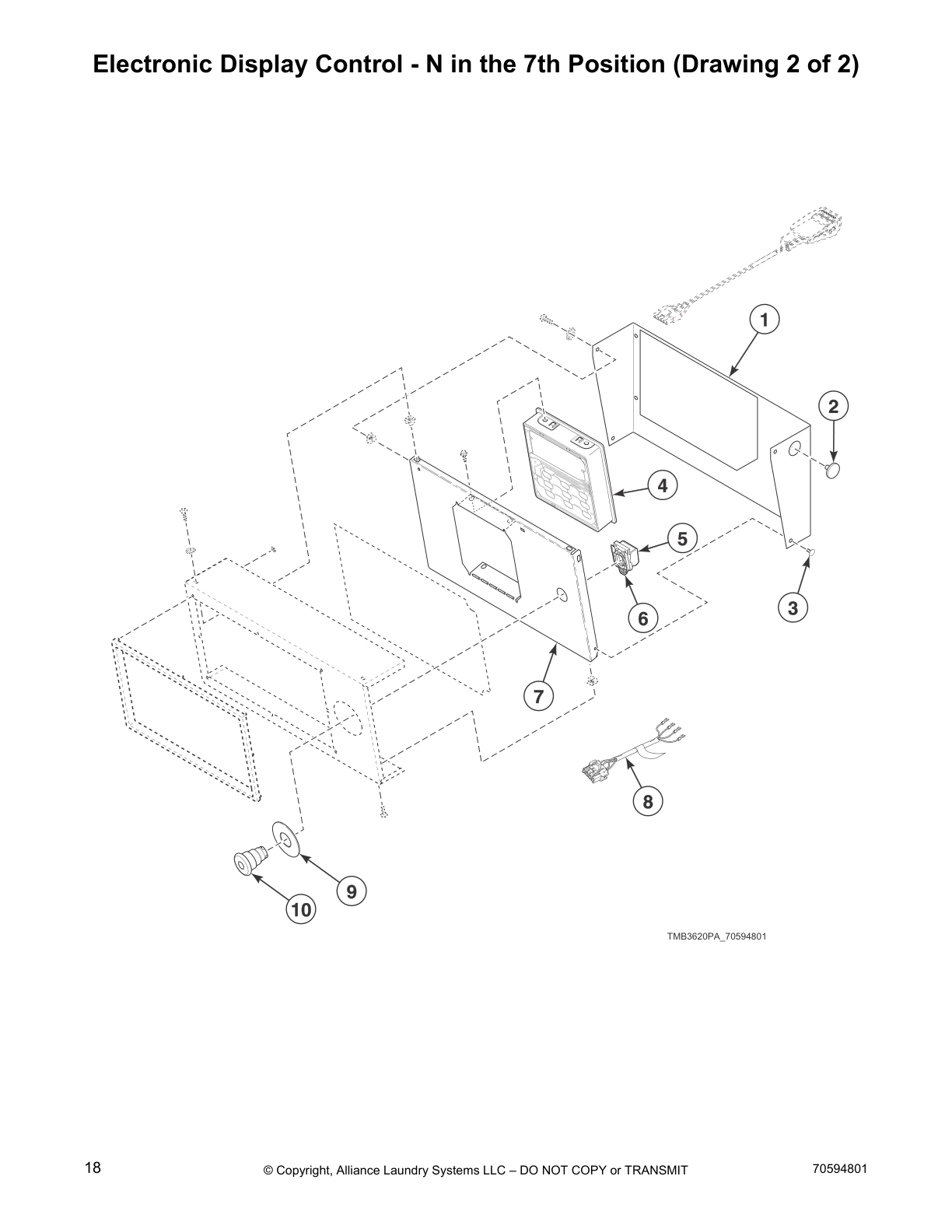 Electronic Display Control - N in the 7th Position (Drawing 2 of 2)

1
2
4
5
3
6
7
8
9
10

TMB3620PA_70594801

18 © Copyright, Alliance Laundry Systems LLC – DO NOT COPY or TRANSMIT 70594801