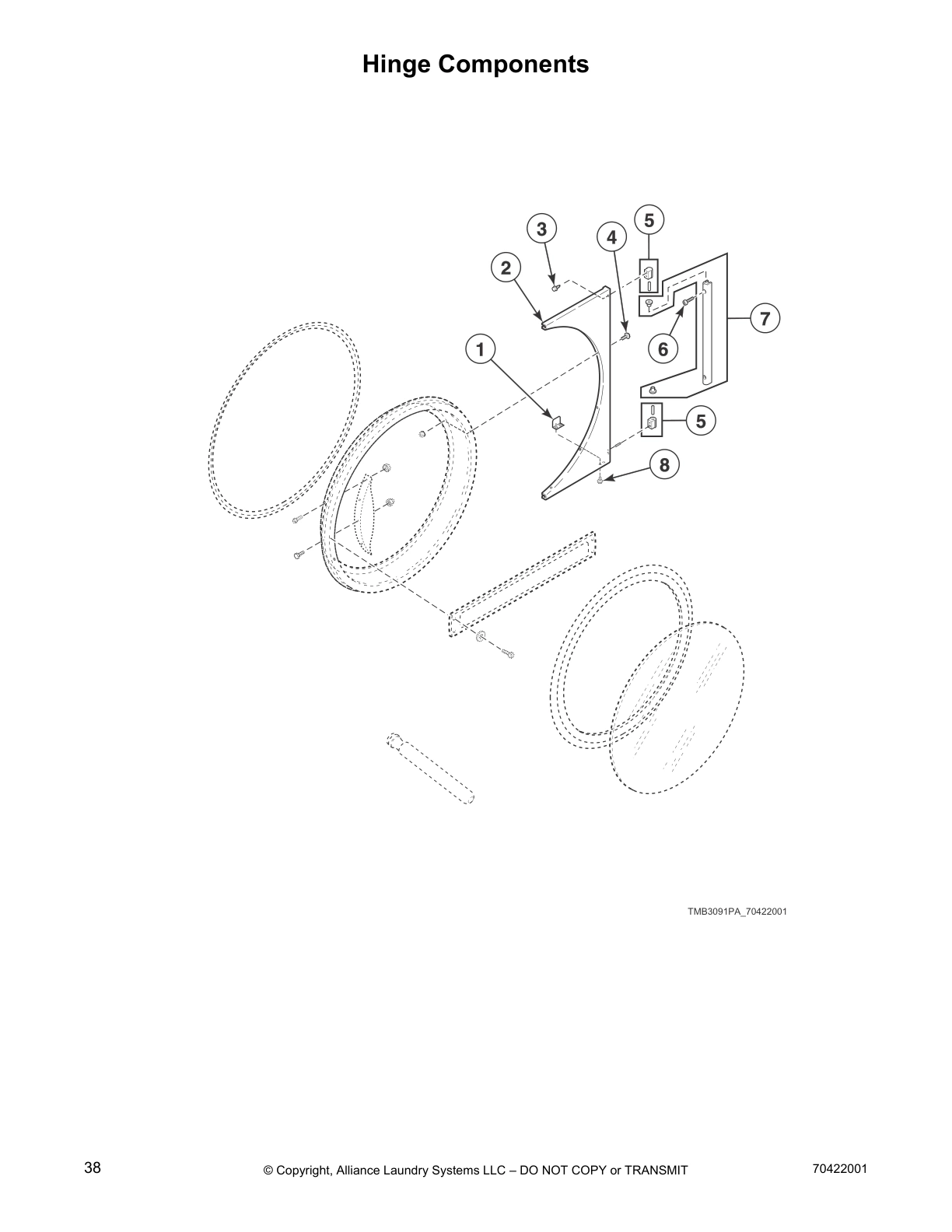 Hinge Components

3
4
5
2
7
1
6
5
8

TMB3091PA_70422001

38
© Copyright, Alliance Laundry Systems LLC – DO NOT COPY or TRANSMIT
70422001