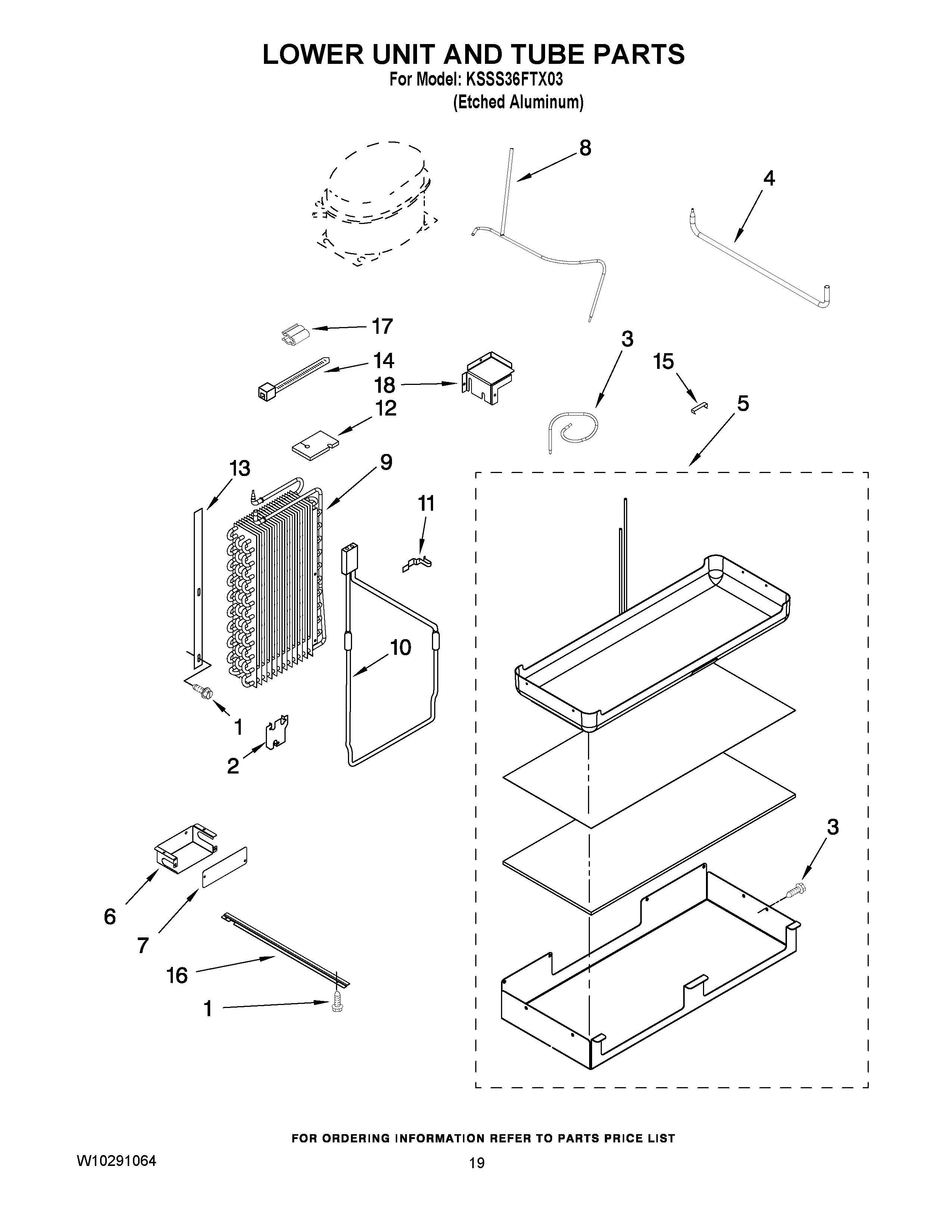 LOWER UNIT AND TUBE PARTS

For Model: KSSS36FTX03
(Etched Aluminum)

8
4
17
14
18
12
3
15
5
13
9
11
10
1
2
3
6
7
16
1

FOR ORDERING INFORMATION REFER TO PARTS PRICE LIST

W10291064

19