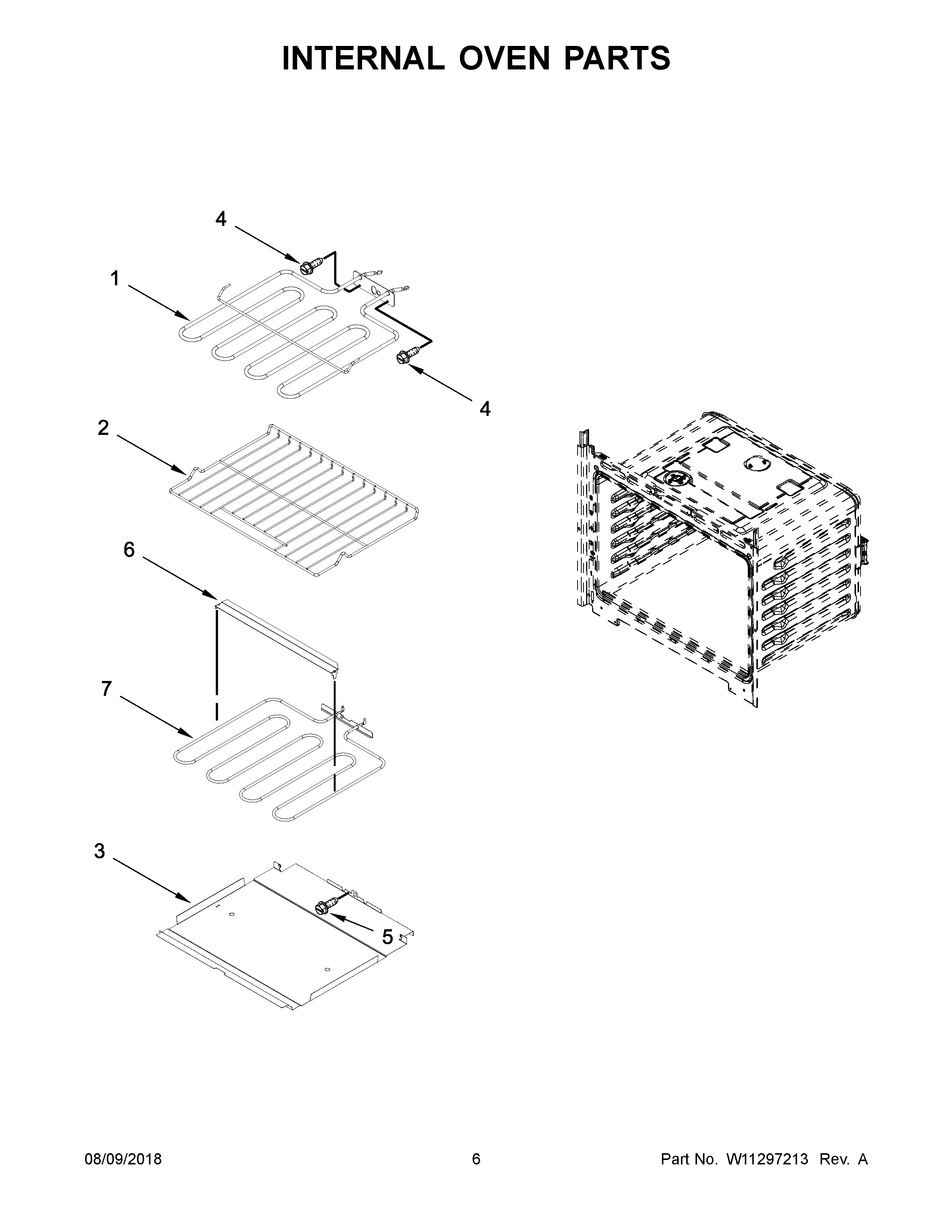 INTERNAL OVEN PARTS

4

1

4

2

6

7

3

5

08/09/2018

6

Part No. W11297213 Rev. A