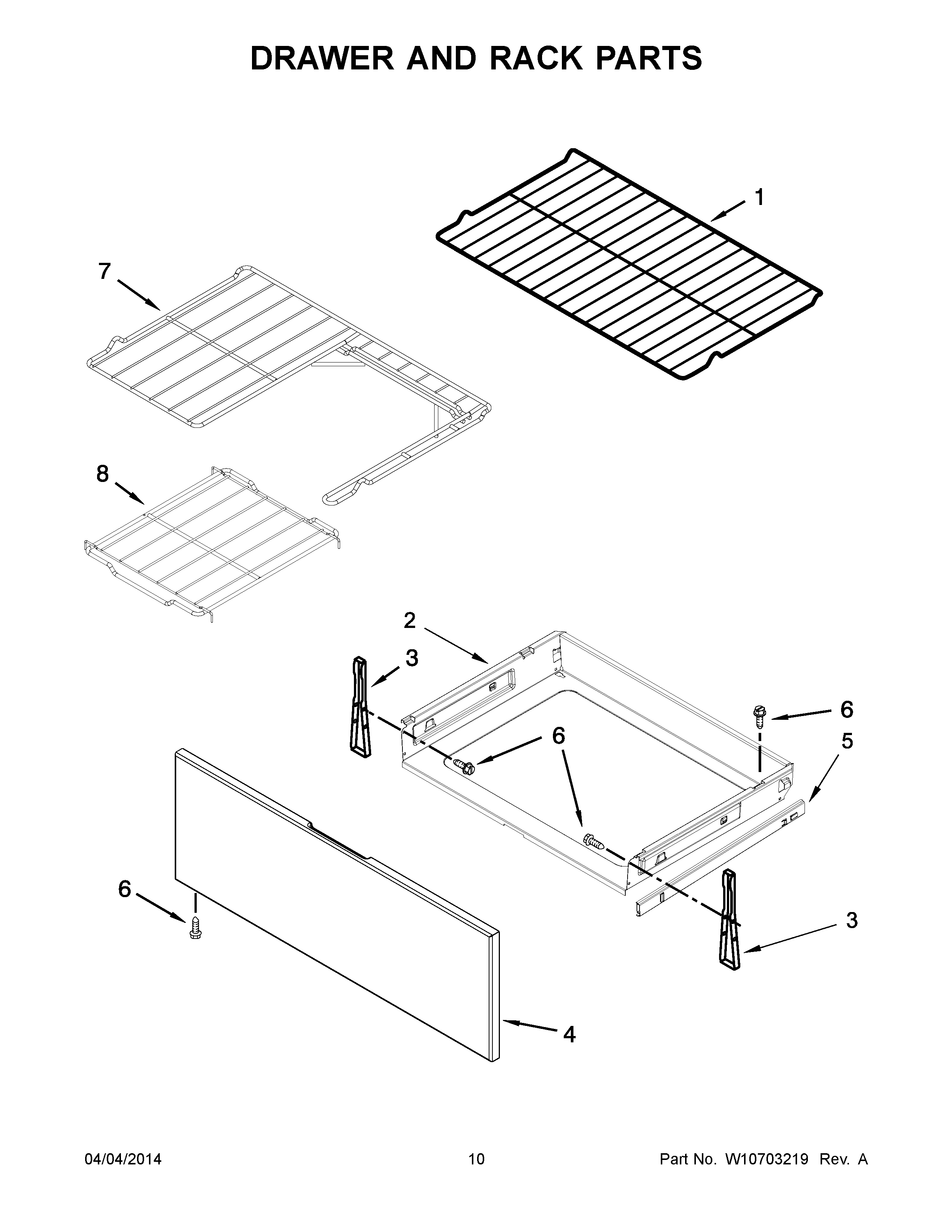 DRAWER AND RACK PARTS

1

7

8

2

3

6

6

5

6

3

4

04/04/2014

10

Part No. W10703219 Rev. A