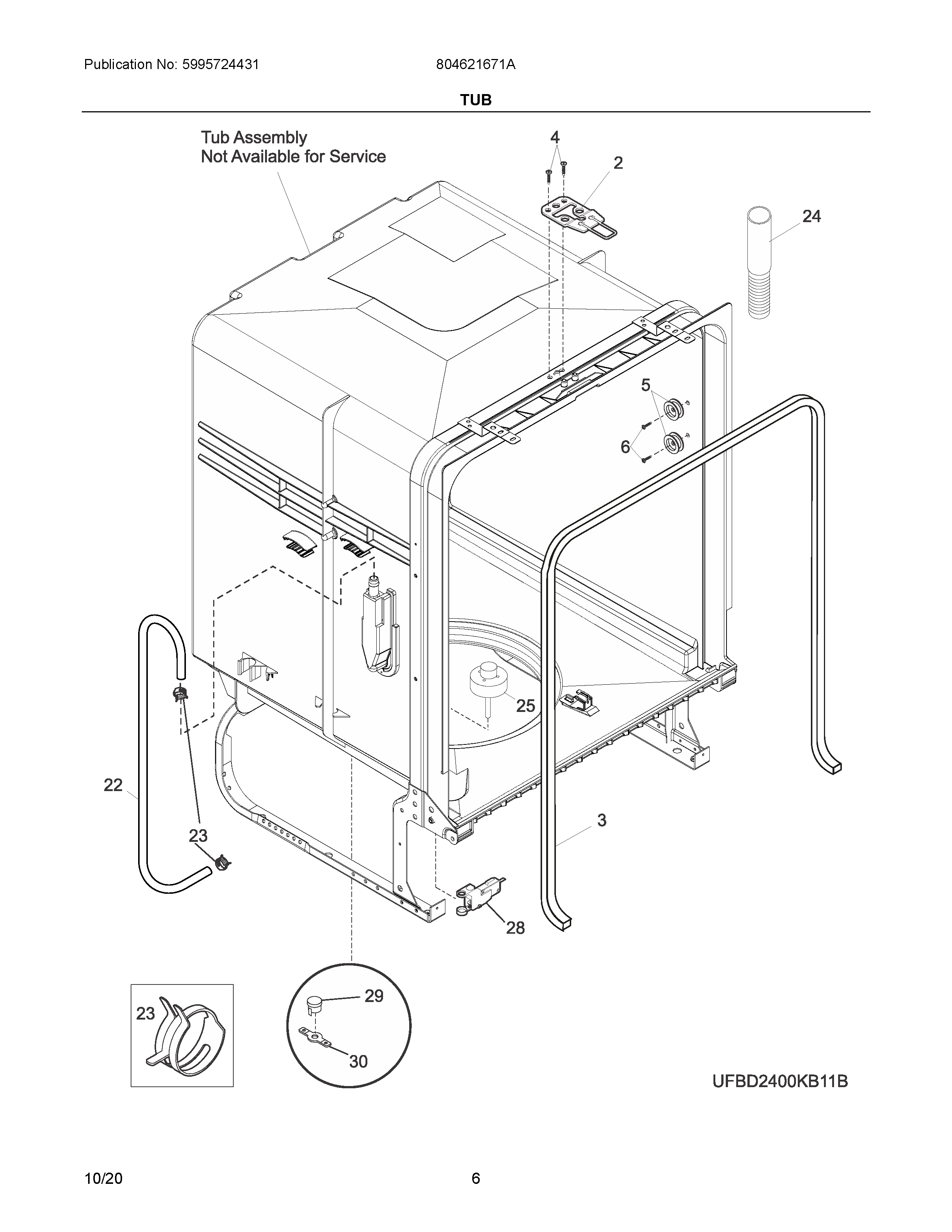 Publication No: 5995724431

804621671A

TUB

Tub Assembly
Not Available for Service

4

2

24

5

6

25

22

23

3

28

23

29

30

UFBD2400KB11B

10/20

6