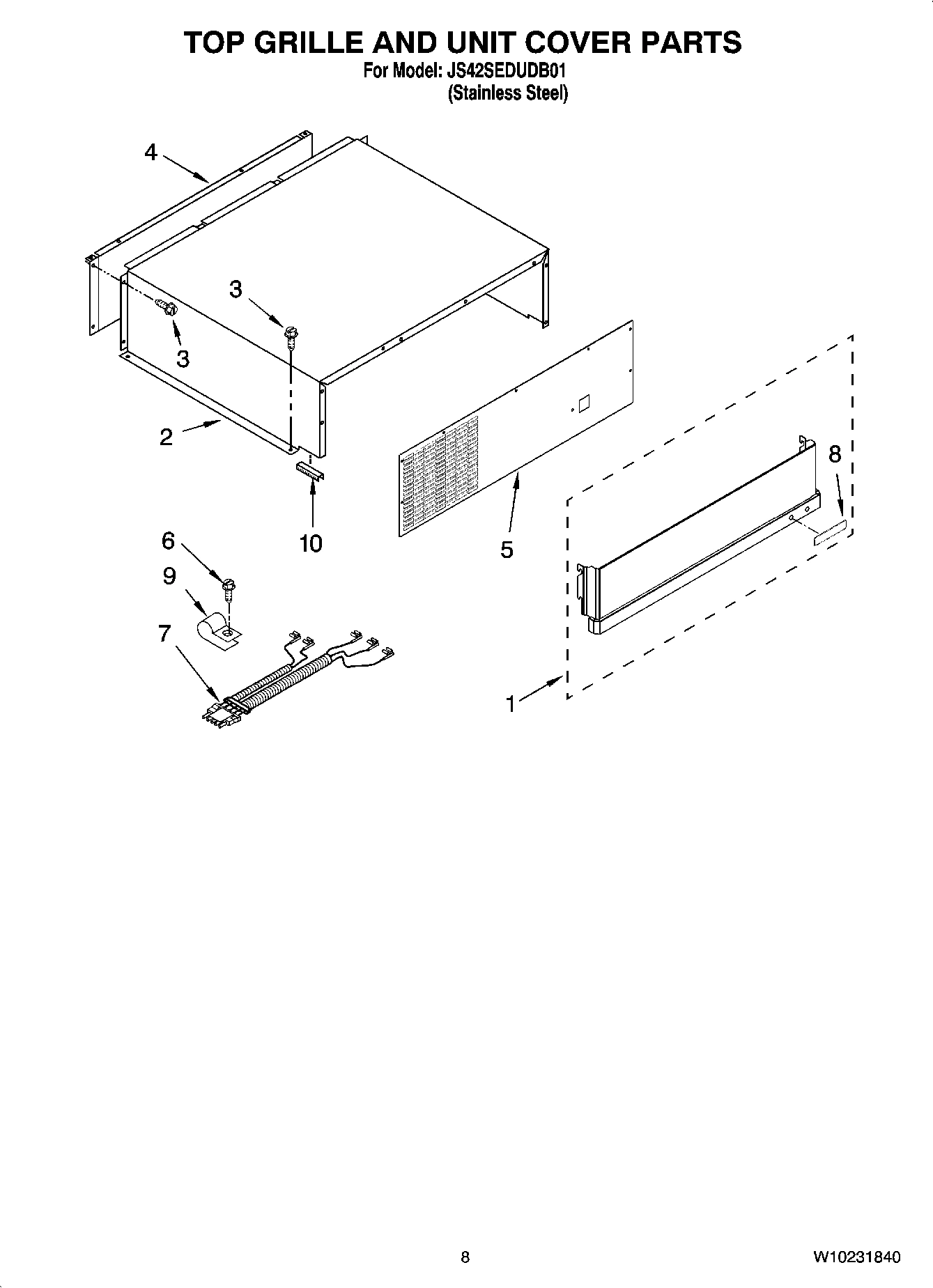 TOP GRILLE AND UNIT COVER PARTS
For Model: JS42SEDUDB01
(Stainless Steel)

4

3

3

2

10

5

8

6

9

7

1

8

W10231840