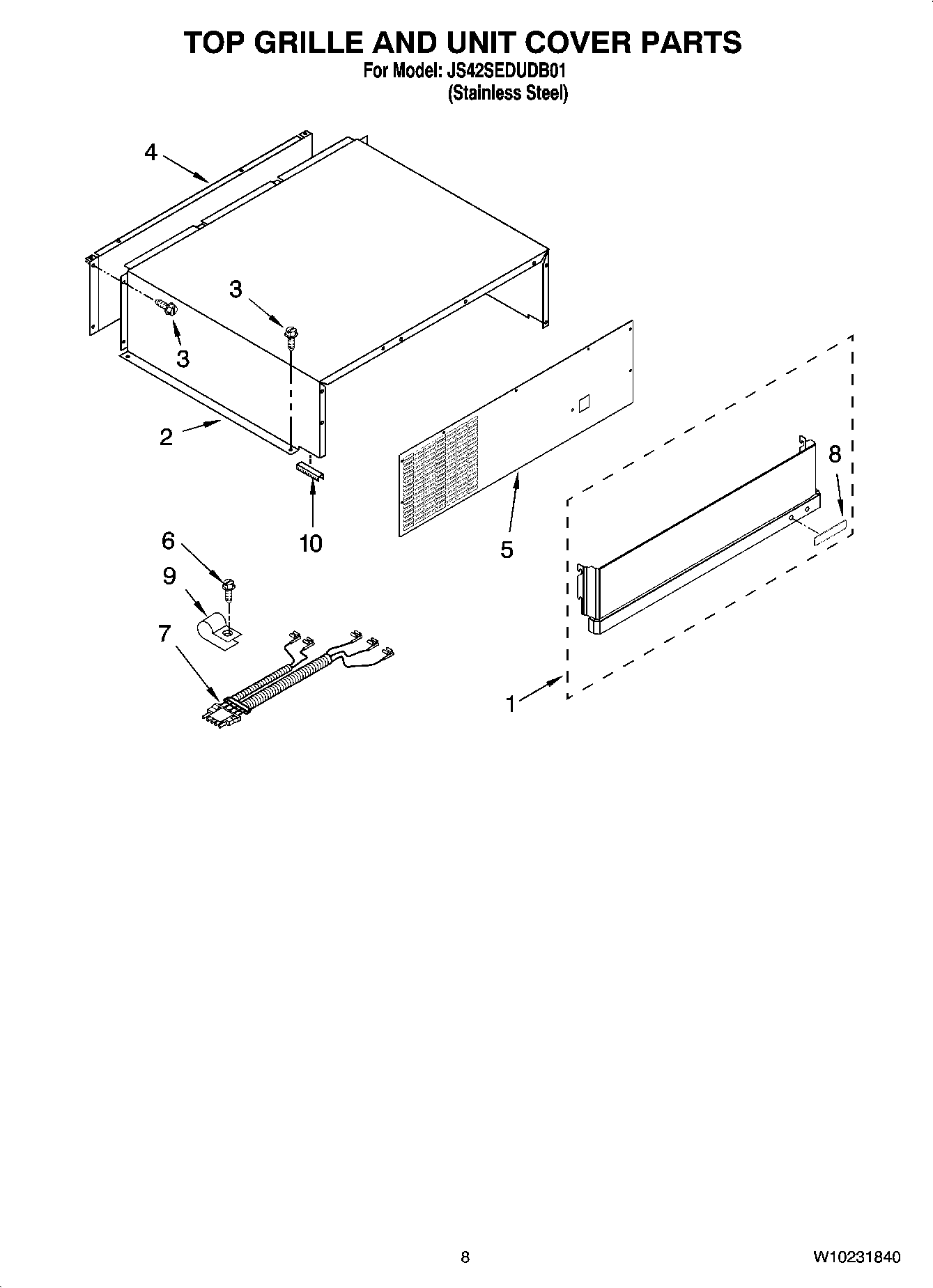 TOP GRILLE AND UNIT COVER PARTS
For Model: JS42SEDUDB01
(Stainless Steel)

4
3
3
2
10
5
8
6
9
7
1

8

W10231840