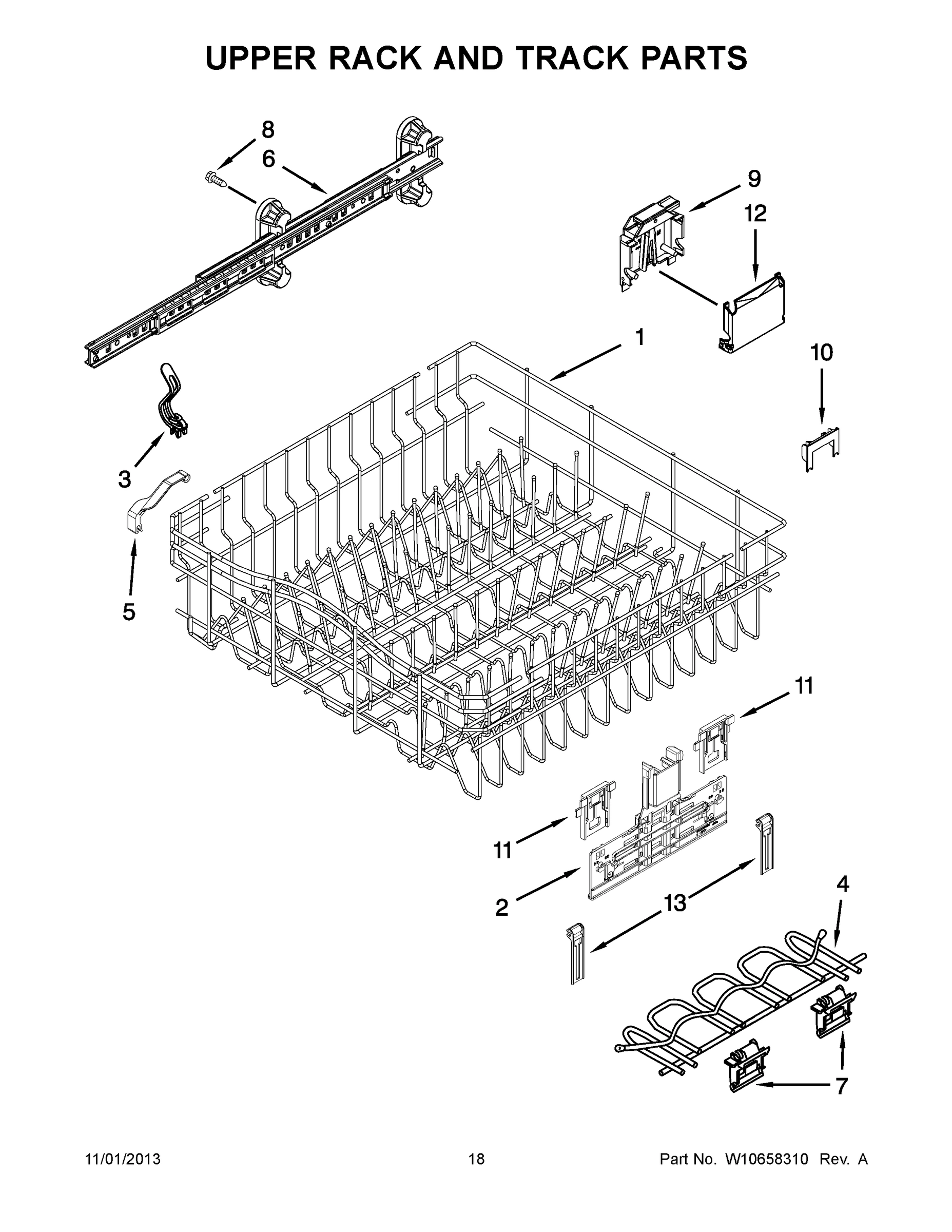 UPPER RACK AND TRACK PARTS

8
6
9
12
1
10
3
5
11
11
2
13
4
7

11/01/2013
18
Part No. W10658310 Rev. A