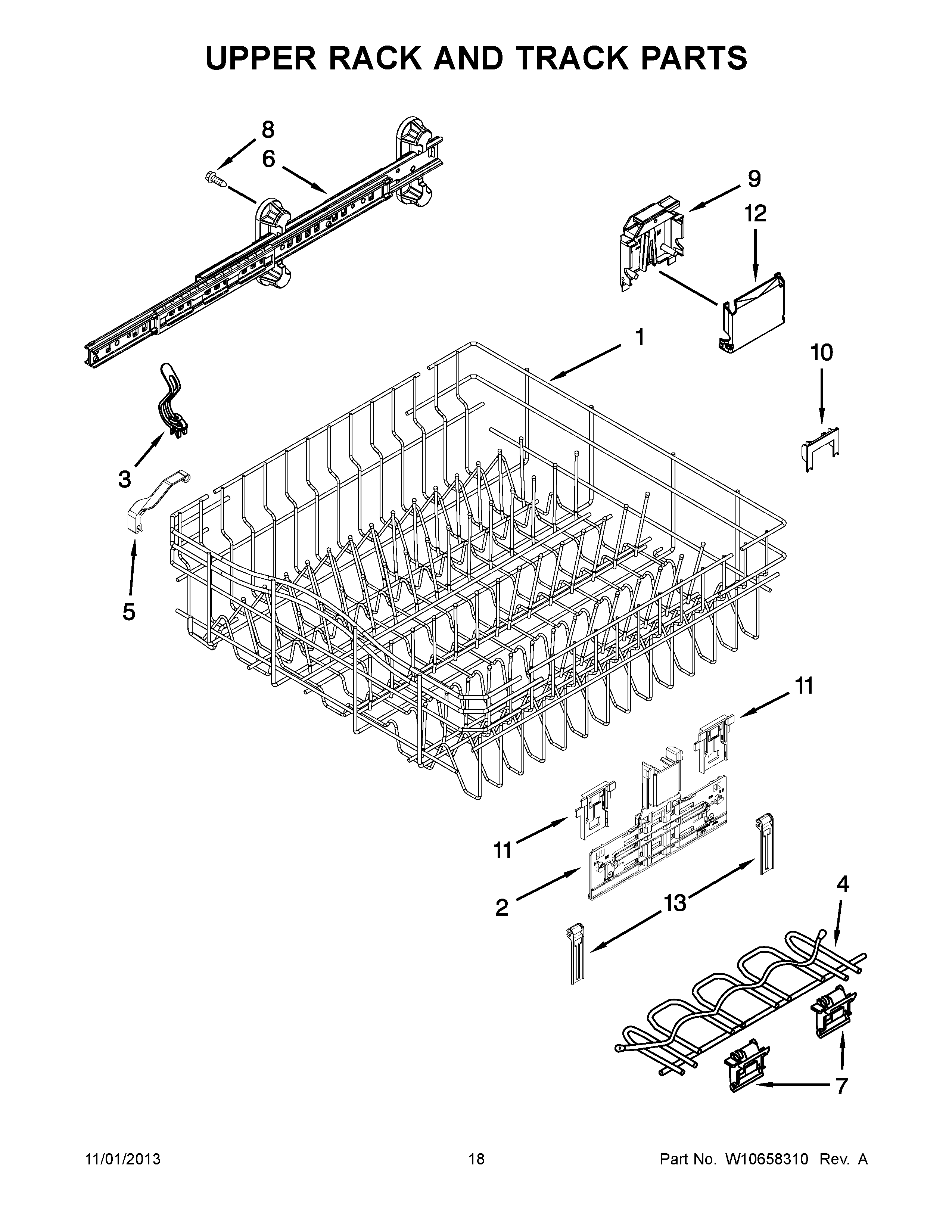 UPPER RACK AND TRACK PARTS

8
6
9
12
1
10
3
5
11
11
2
13
4
7

11/01/2013 18 Part No. W10658310 Rev. A