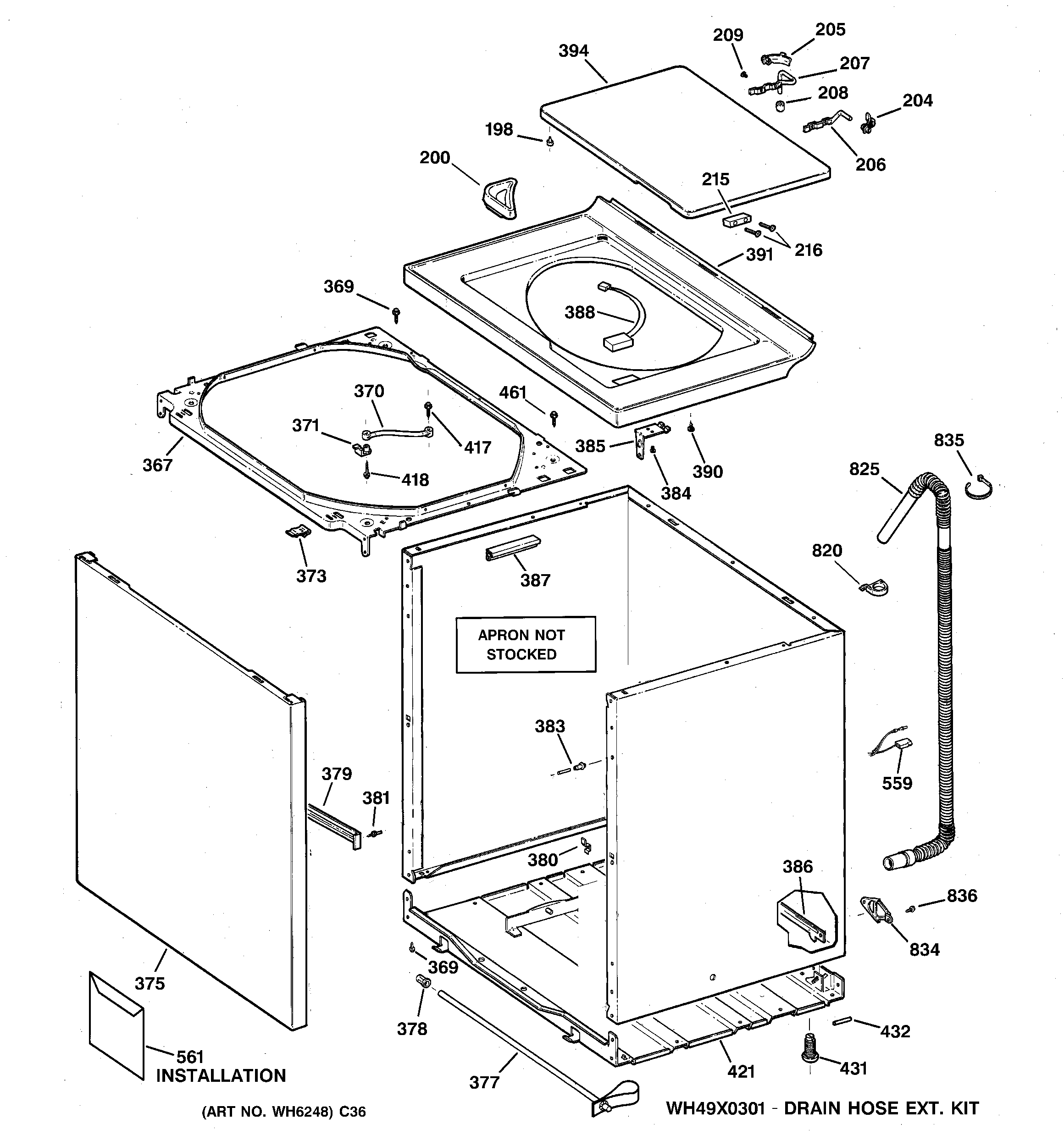 209
205
394
207
208
204
198
206
200
215
216
391
369
388
370
461
371
417
385
390
835
367
418
384
825
373
387
820
APRON NOT STOCKED
383
559
379
381
380
386
836
834
369
375
378
432
561 INSTALLATION
377
421
431
(ART NO. WH6248) C36
WH49X0301 - DRAIN HOSE EXT. KIT