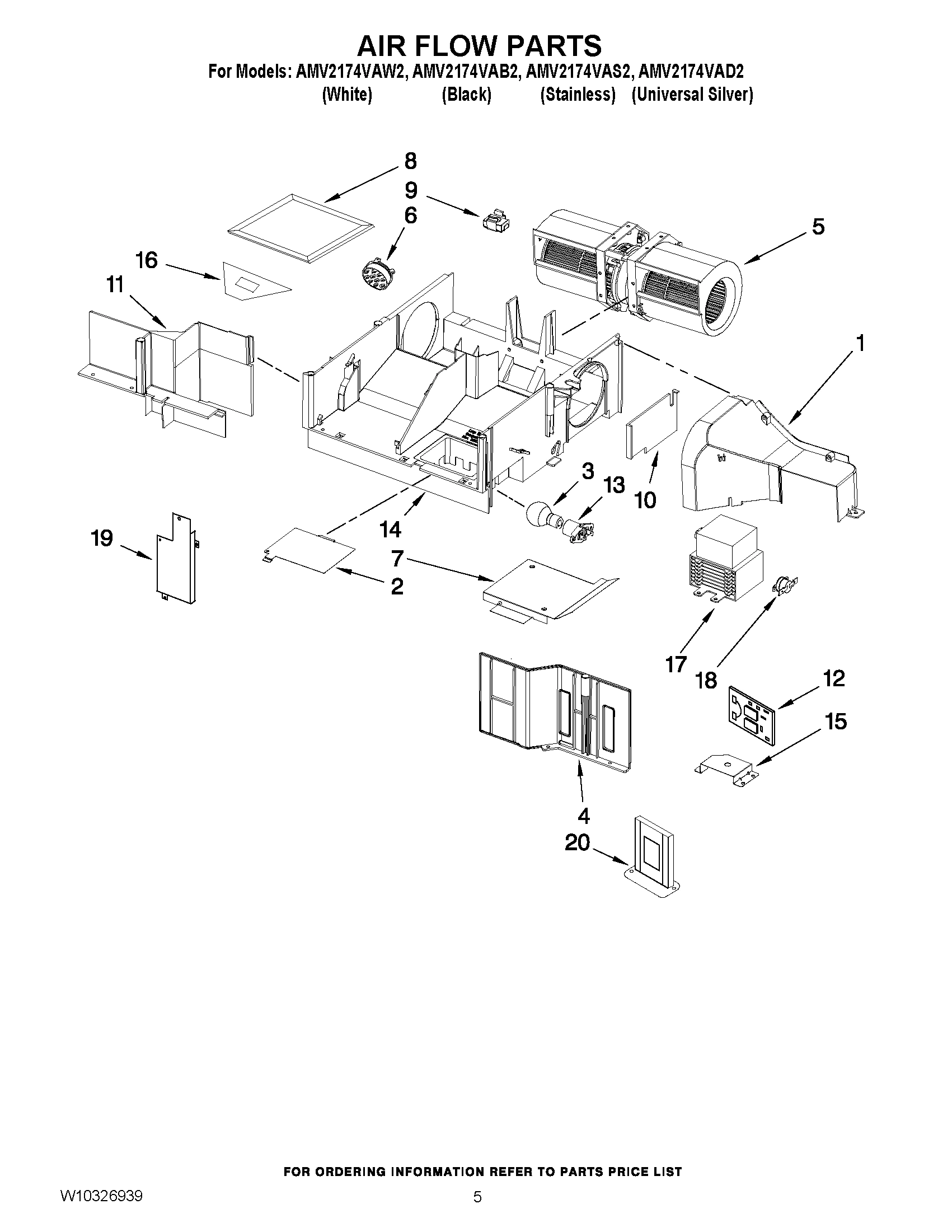 AIR FLOW PARTS
For Models: AMV2174VAW2, AMV2174VAB2, AMV2174VAS2, AMV2174VAD2
(White) (Black) (Stainless) (Universal Silver)

8
9
6
5
16
11
1
3
13
10
14
19
7
2
17
18
12
15
4
20

FOR ORDERING INFORMATION REFER TO PARTS PRICE LIST

W10326939

5