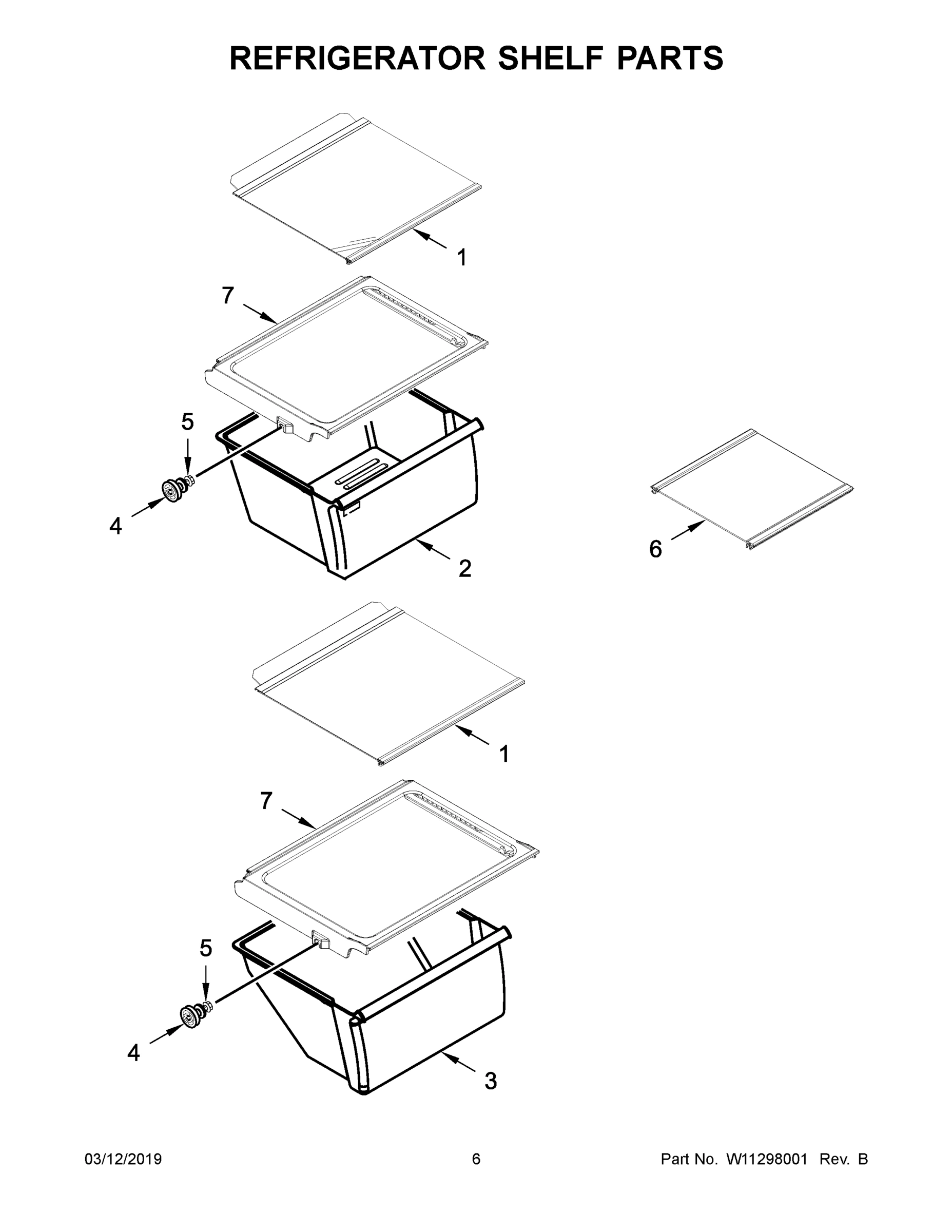 REFRIGERATOR SHELF PARTS

1

7

5

4

2

6

1

7

5

4

3

03/12/2019

6

Part No. W11298001 Rev. B