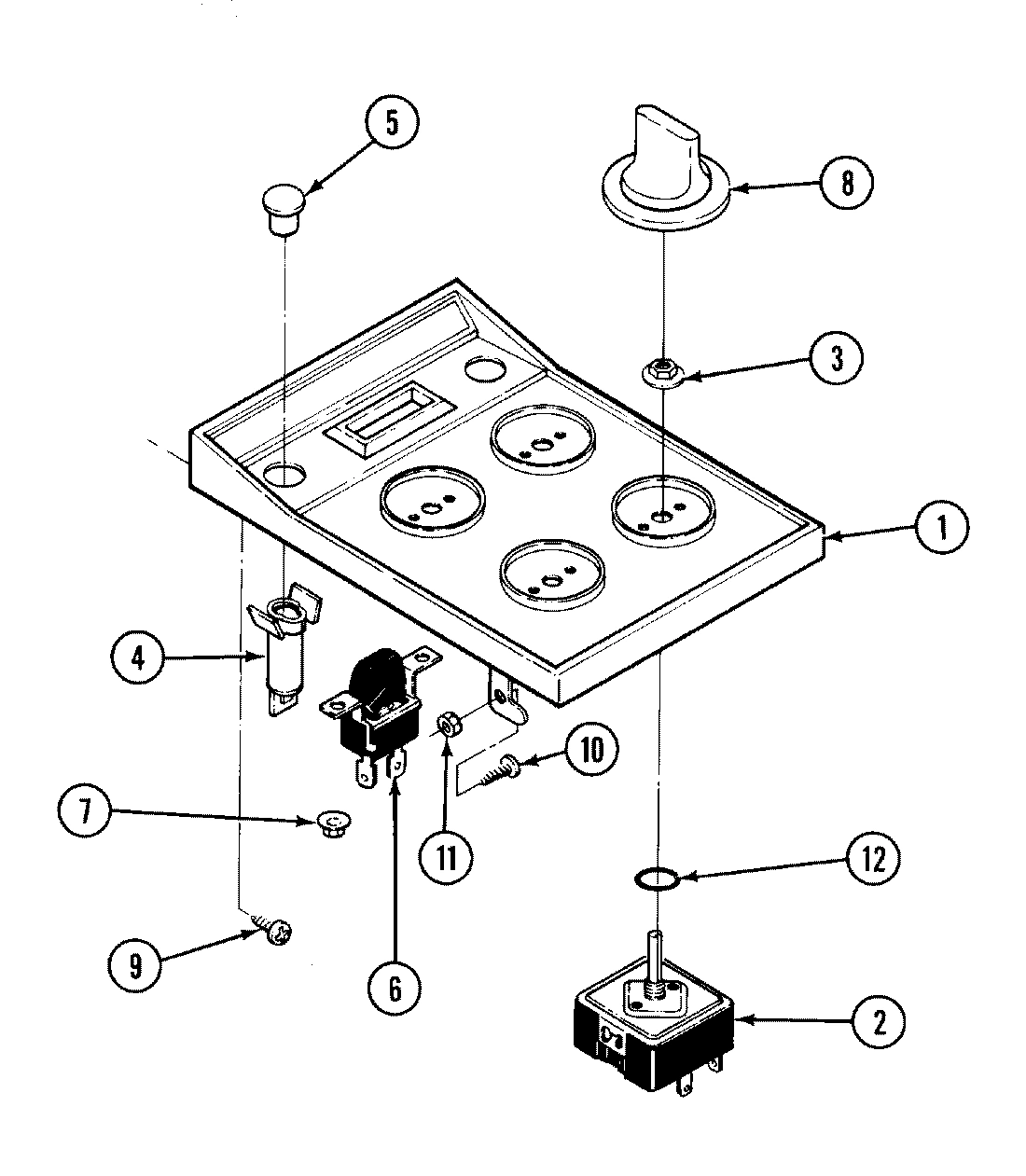 5
8
3
1
4
10
7
11
12
9
6
2