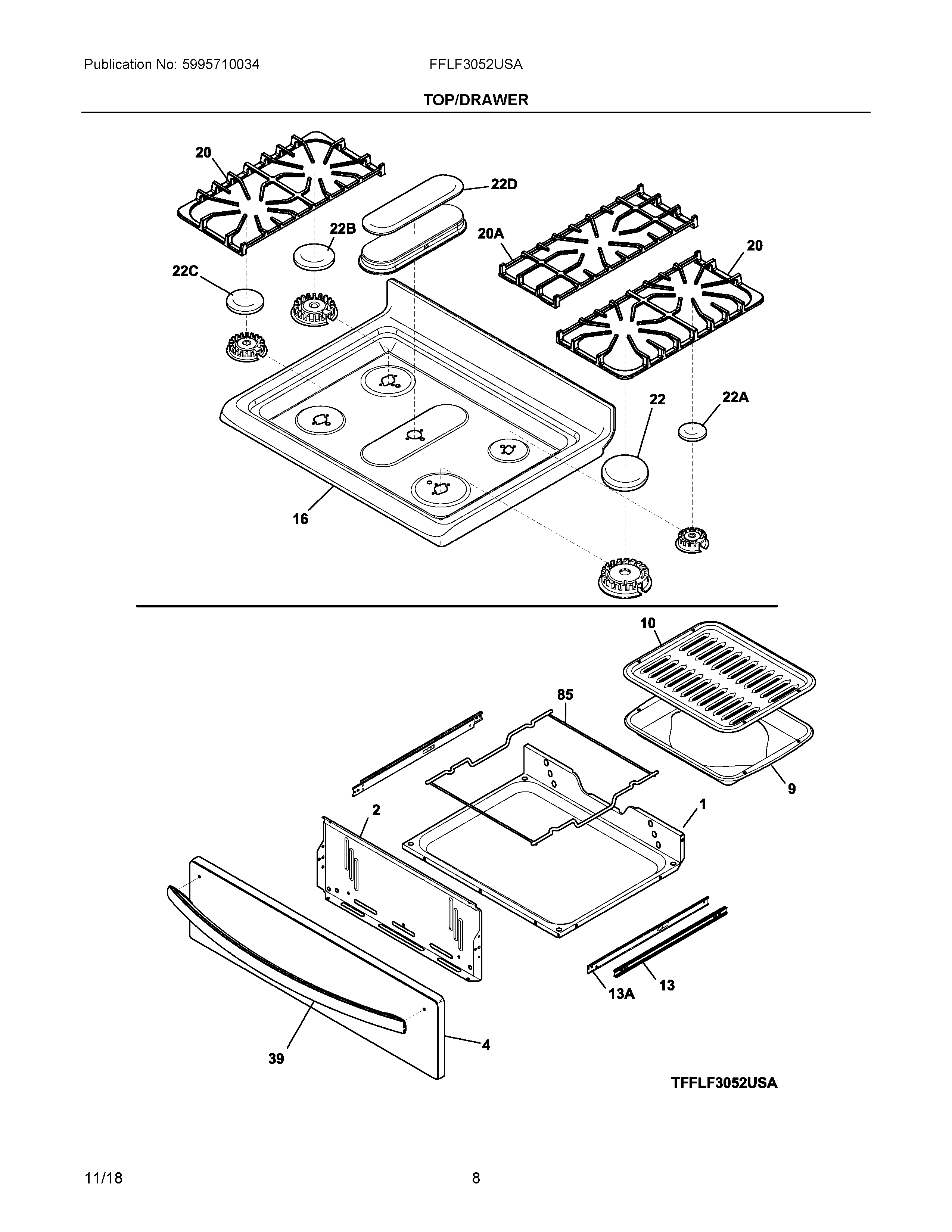 Publication No: 5995710034
FFLF3052USA

TOP/DRAWER

20
22D
22B
20A
20
22C
22
22A
16

10
85
9
2
1
13A
13
39
4

TFFLF3052USA

11/18
8