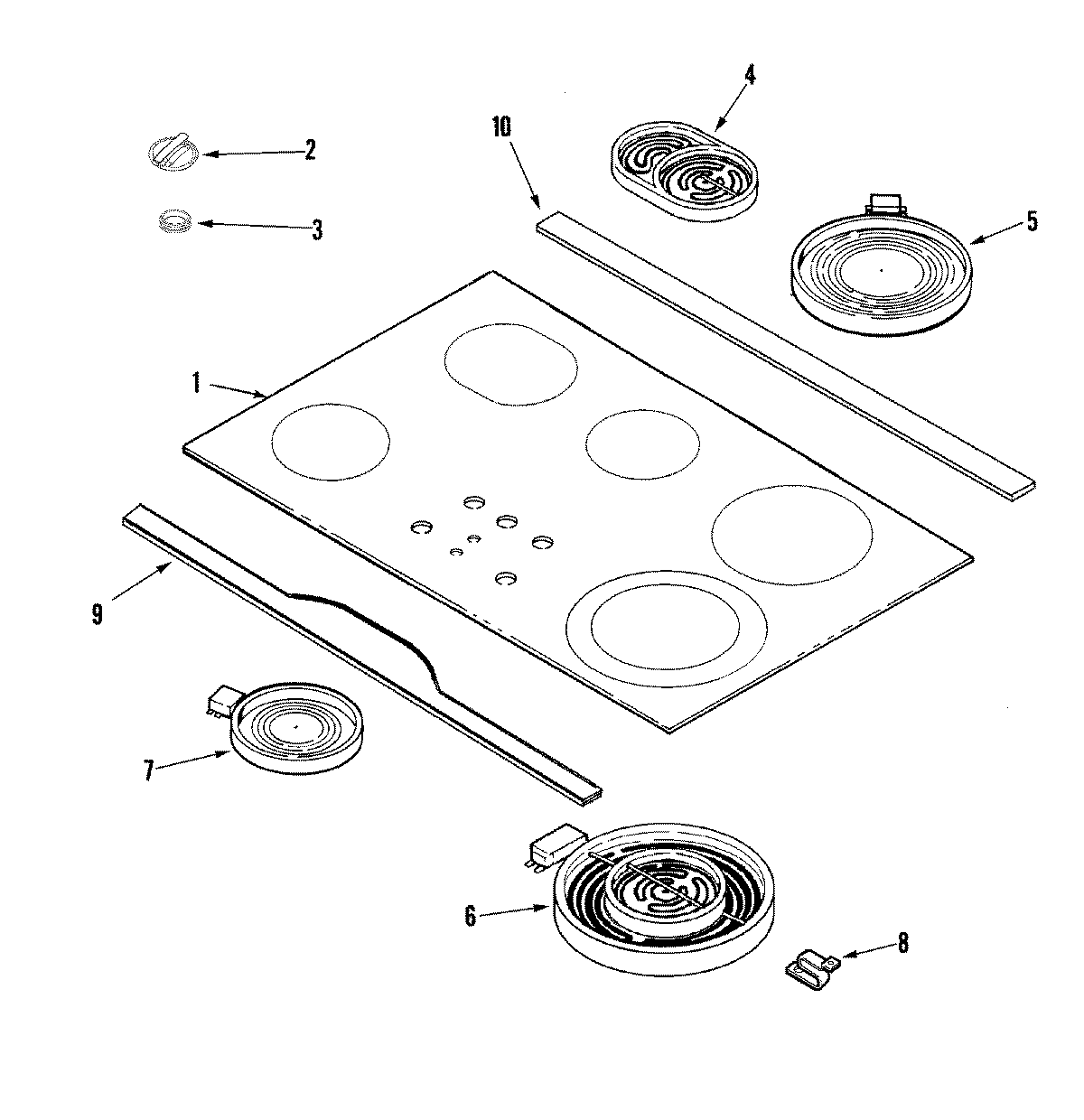 4
10
2
3
5
1
9
7
6
8