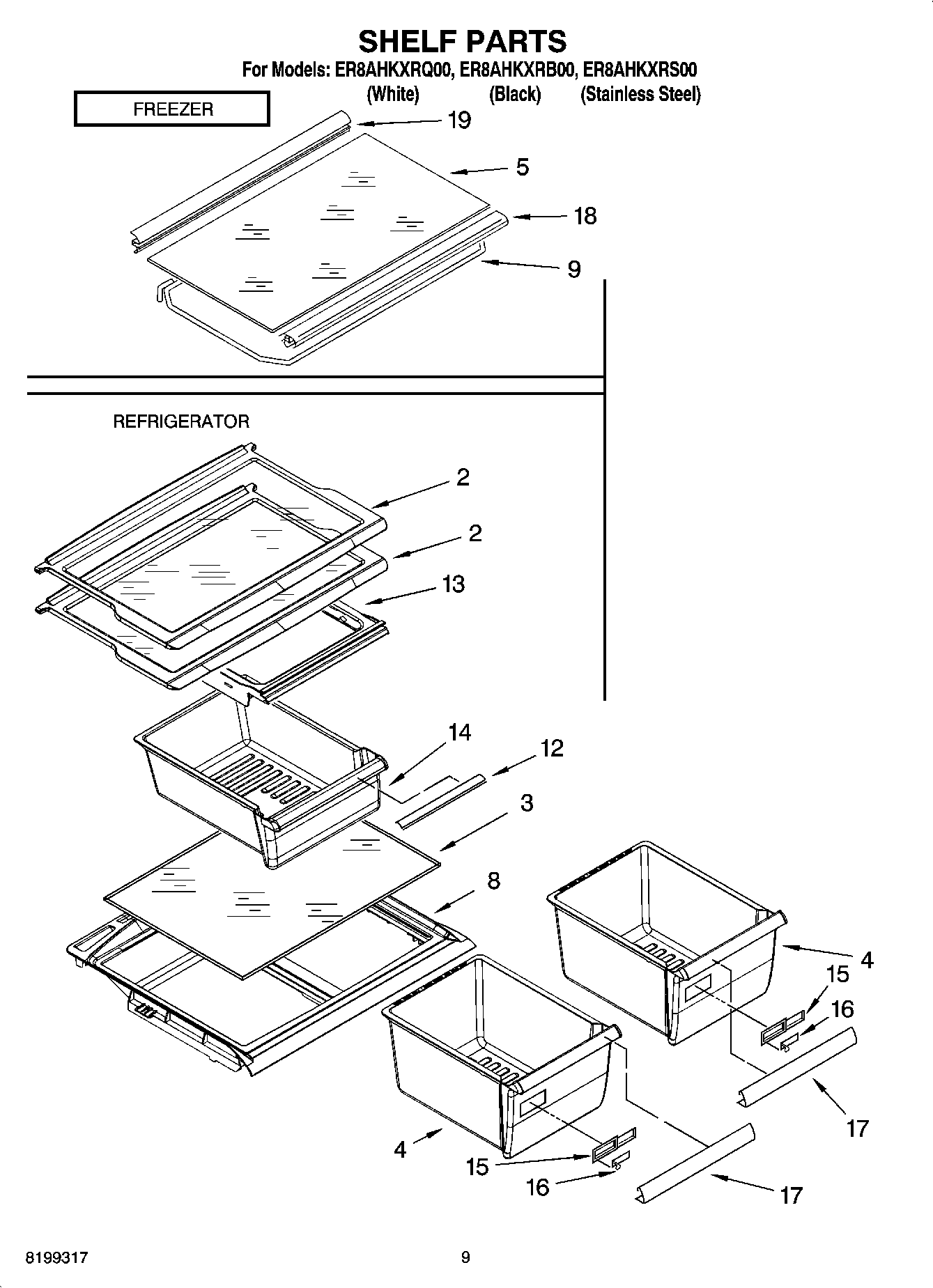 SHELF PARTS
For Models: ER8AHKXRQ00, ER8AHKXRB00, ER8AHKXRS00
(White) (Black) (Stainless Steel)

FREEZER

19
5
18
9

REFRIGERATOR

2
2
13
14
12
3
8
4
15
16
17
4
15
16
17

8199317

9