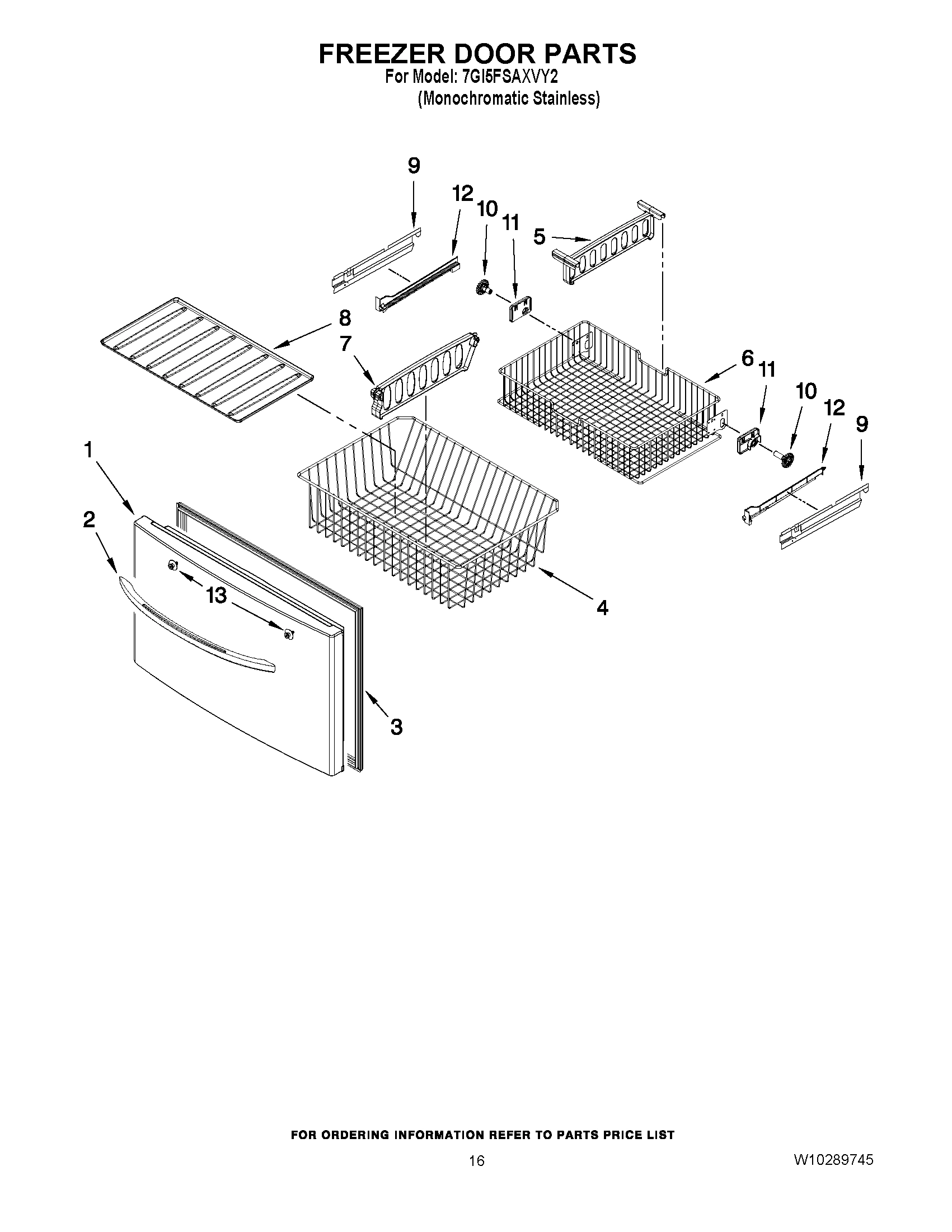 FREEZER DOOR PARTS
For Model: 7GI5FSAXVY2
(Monochromatic Stainless)

9
12
10
11
5
8
7
6
11
10
12
9
1
2
13
4
3

FOR ORDERING INFORMATION REFER TO PARTS PRICE LIST

16

W10289745