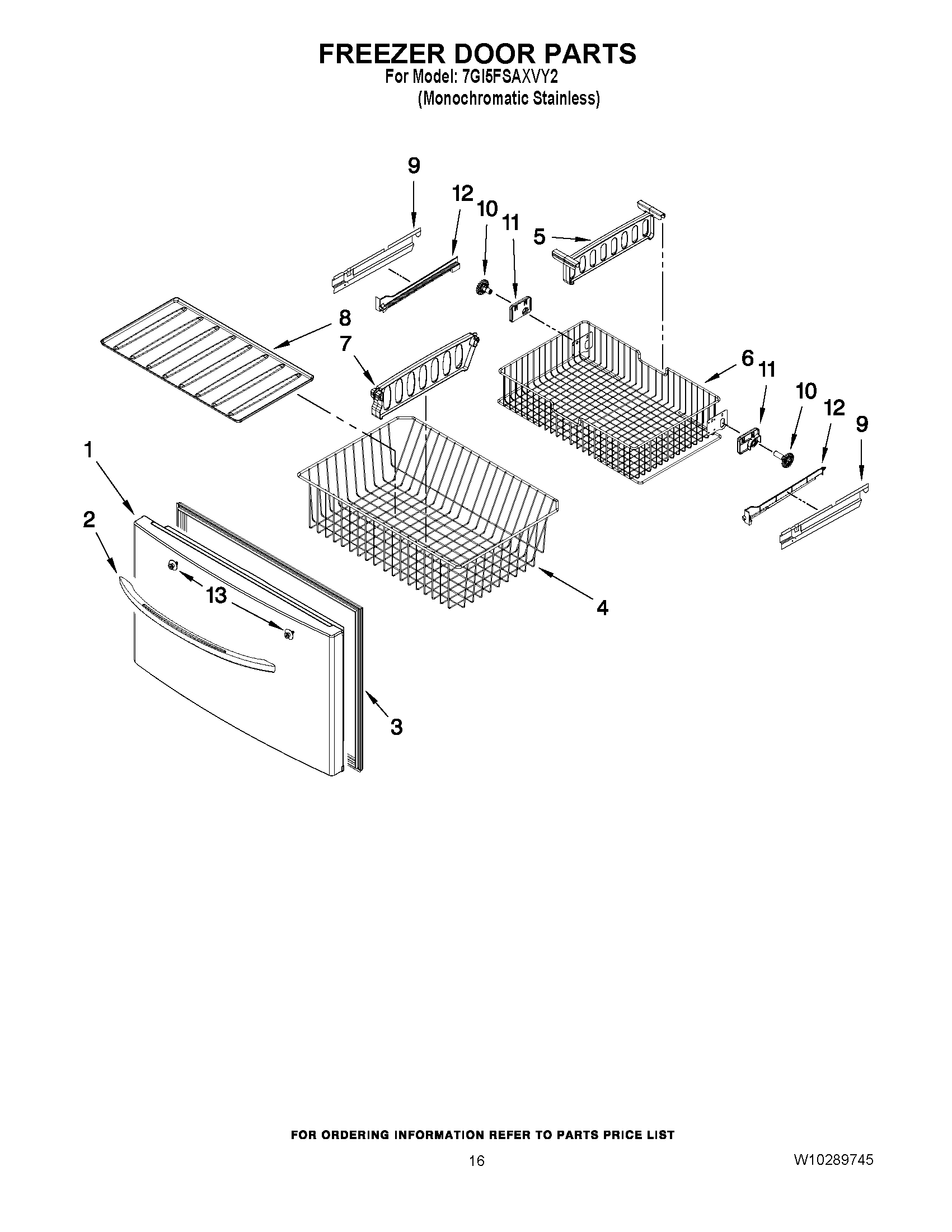 FREEZER DOOR PARTS
For Model: 7GI5FSAXVY2
(Monochromatic Stainless)

9
12
10
11
5
8
7
6
11
10
12
9
1
2
13
4
3

FOR ORDERING INFORMATION REFER TO PARTS PRICE LIST

16

W10289745