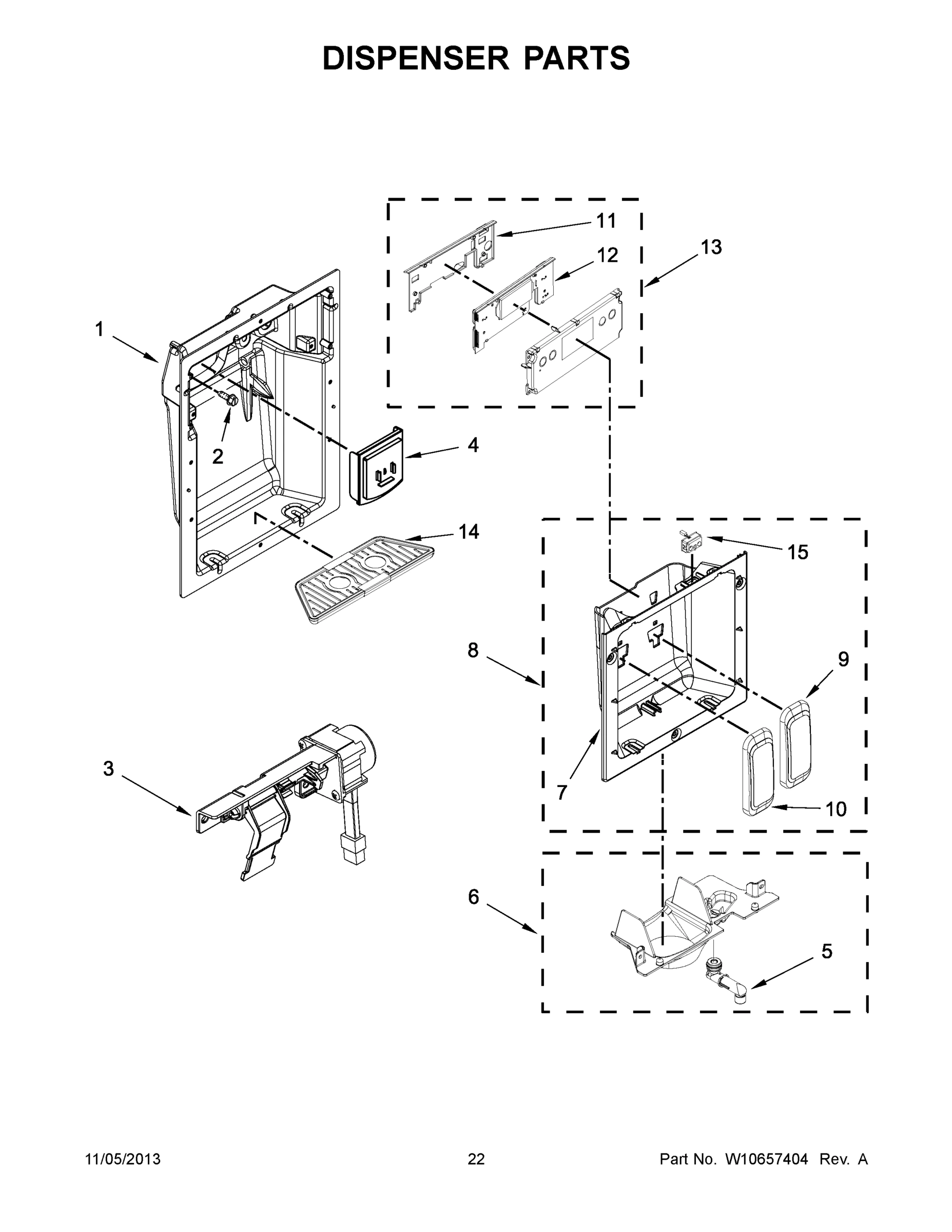 DISPENSER PARTS

11
12
13
1
2
4
14
15
8
9
7
10
3
6
5

11/05/2013 22 Part No. W10657404 Rev. A