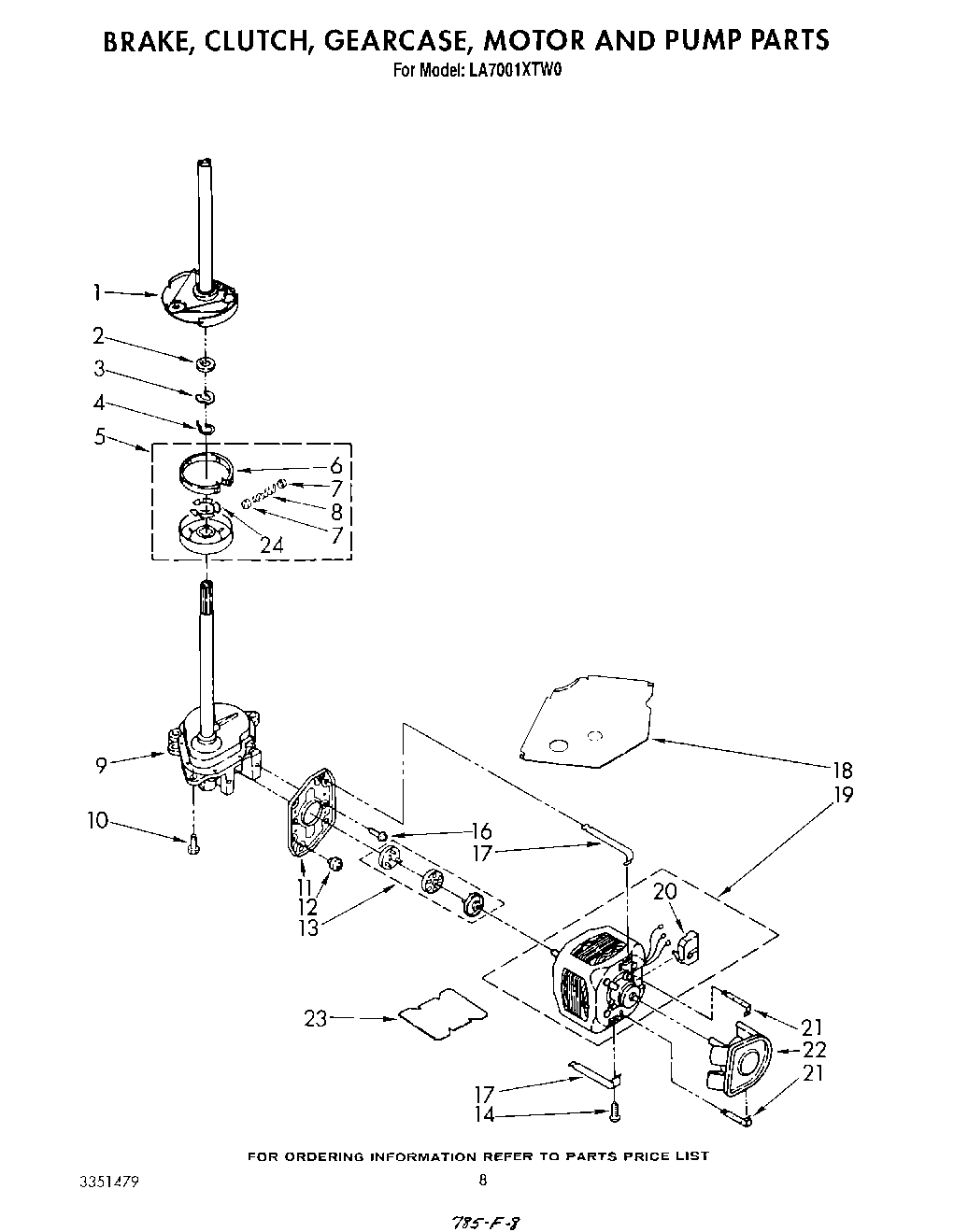 BRAKE, CLUTCH, GEARCASE, MOTOR AND PUMP PARTS
For Model: LA7001XTW0

1
2
3
4
5
6
7
8
7
24
9
10
11
12
13
16
17
18
19
20
21
22
21
23
17
14

FOR ORDERING INFORMATION REFER TO PARTS PRICE LIST

3351479

8

785-F-8