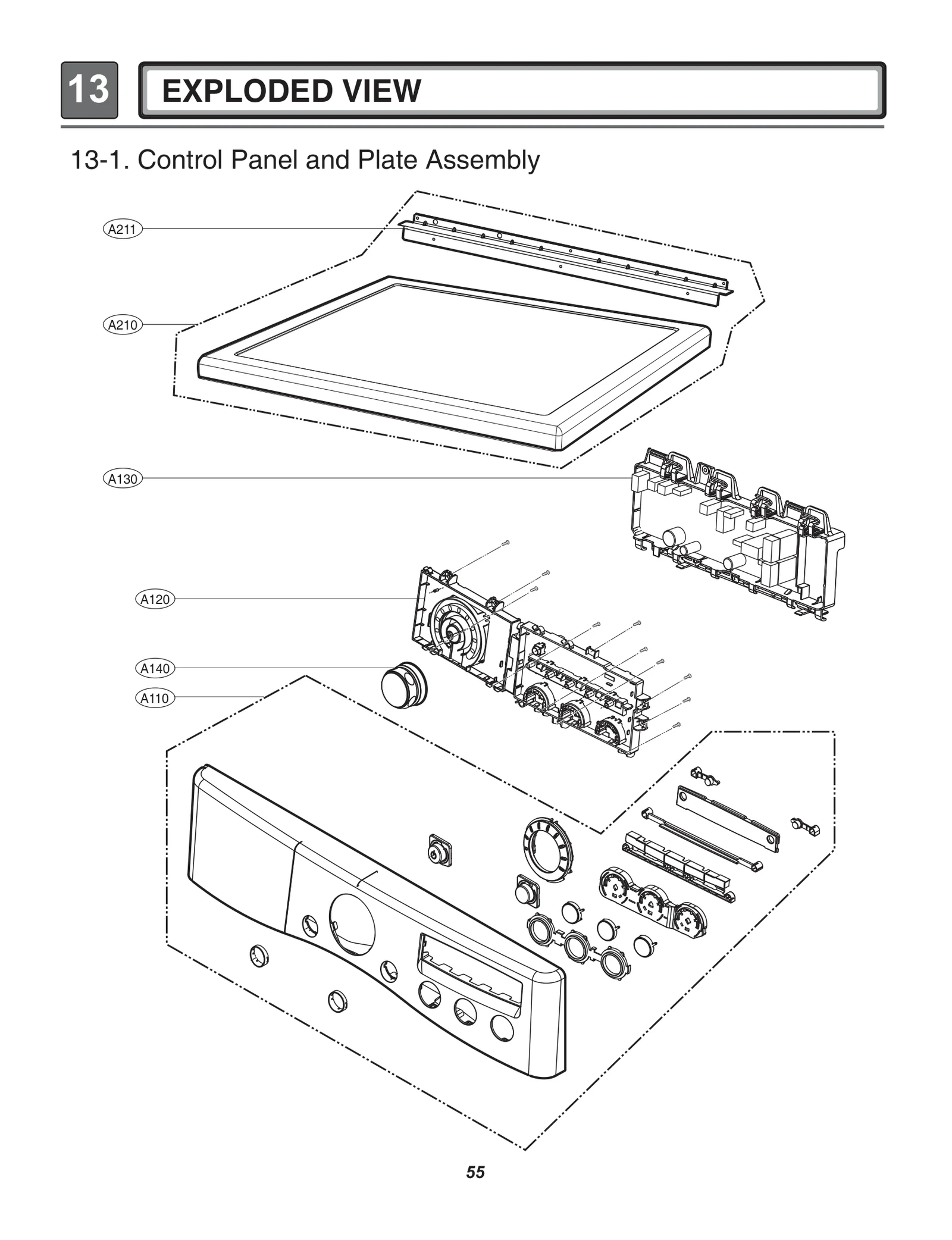 13 EXPLODED VIEW

13-1. Control Panel and Plate Assembly

A211

A210

A130

A120

A140

A110

55