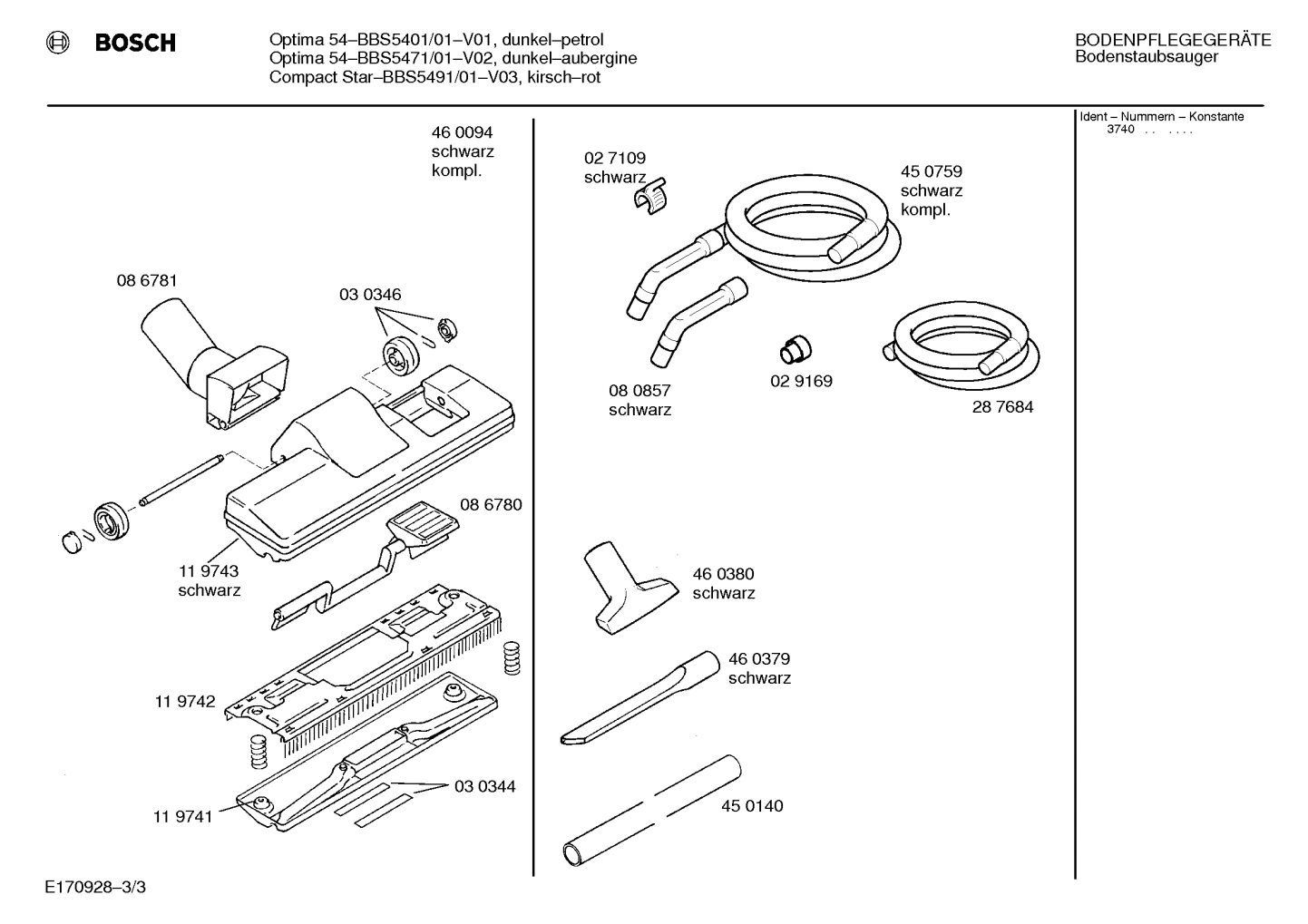 BOSCH

Optima 54–BBS5401/01–V01, dunkel–petrol
Optima 54–BBS5471/01–V02, dunkel–aubergine
Compact Star–BBS5491/01–V03, kirsch–rot

BODENPFLEGEGERÄTE
Bodenstaubsauger

Ident – Nummern – Konstante
3740 . . . . . .

46 0094
schwarz
kompl.

08 6781

03 0346

08 6780

11 9743
schwarz

11 9742

03 0344

11 9741

02 7109
schwarz

45 0759
schwarz
kompl.

08 0857
schwarz

02 9169

28 7684

46 0380
schwarz

46 0379
schwarz

45 0140

E170928–3/3