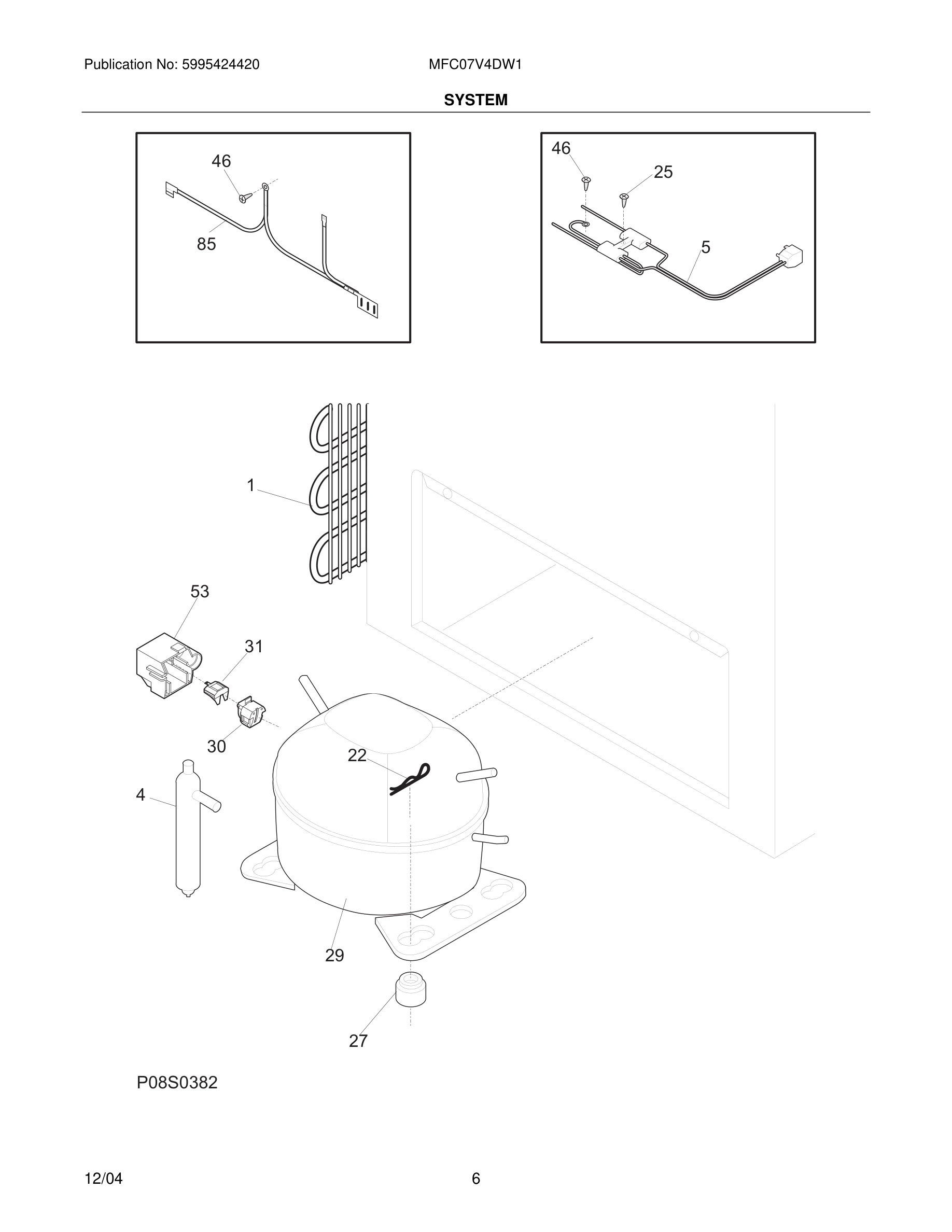 Publication No: 5995424420

MFC07V4DW1

SYSTEM

46

85

46

25

5

1

53

31

30

22

4

29

27

P08S0382

12/04

6