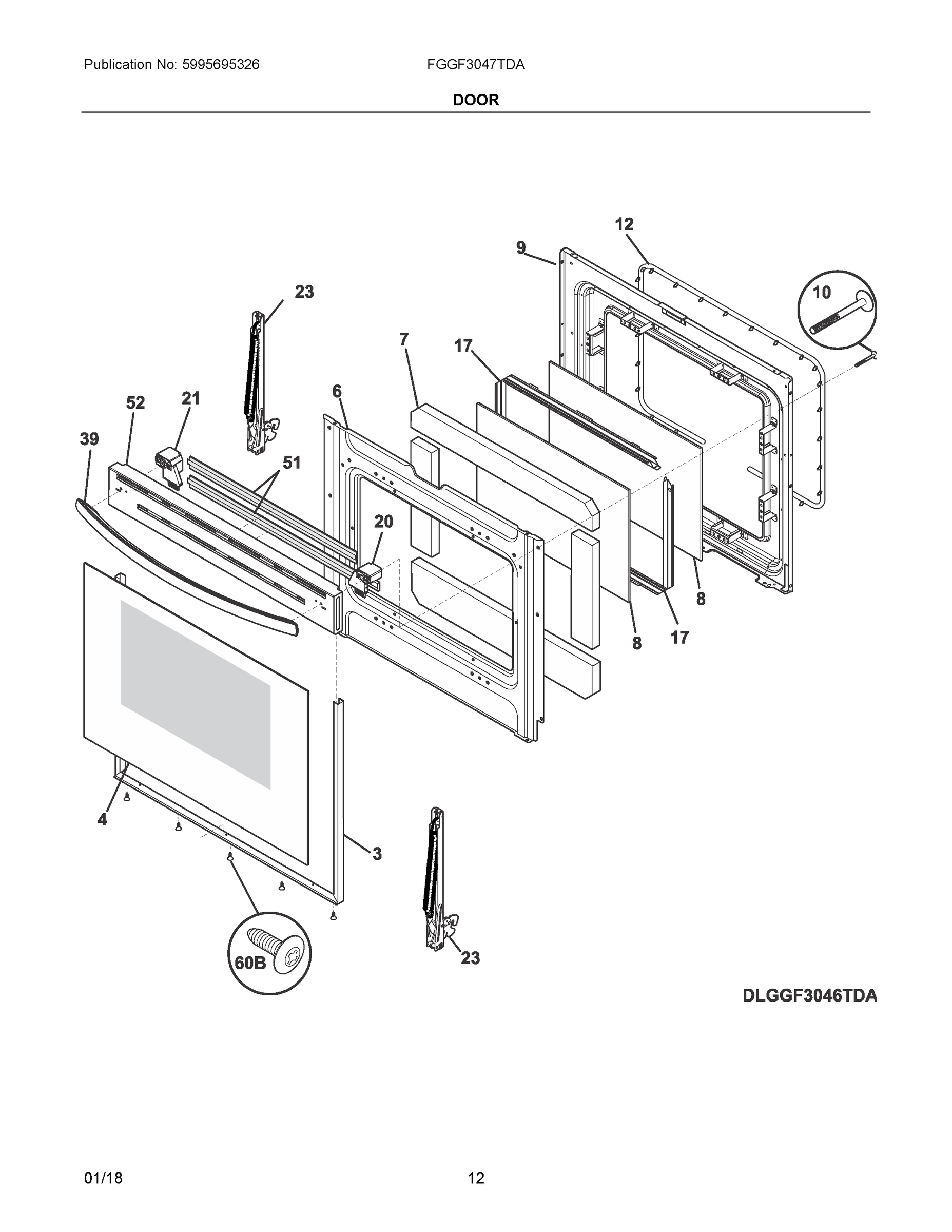 Publication No: 5995695326

FGGF3047TDA

DOOR

12
9
10
23
7
17
6
52
21
39
51
20
8
8
17
4
3
60B
23

DLGGF3046TDA

01/18

12