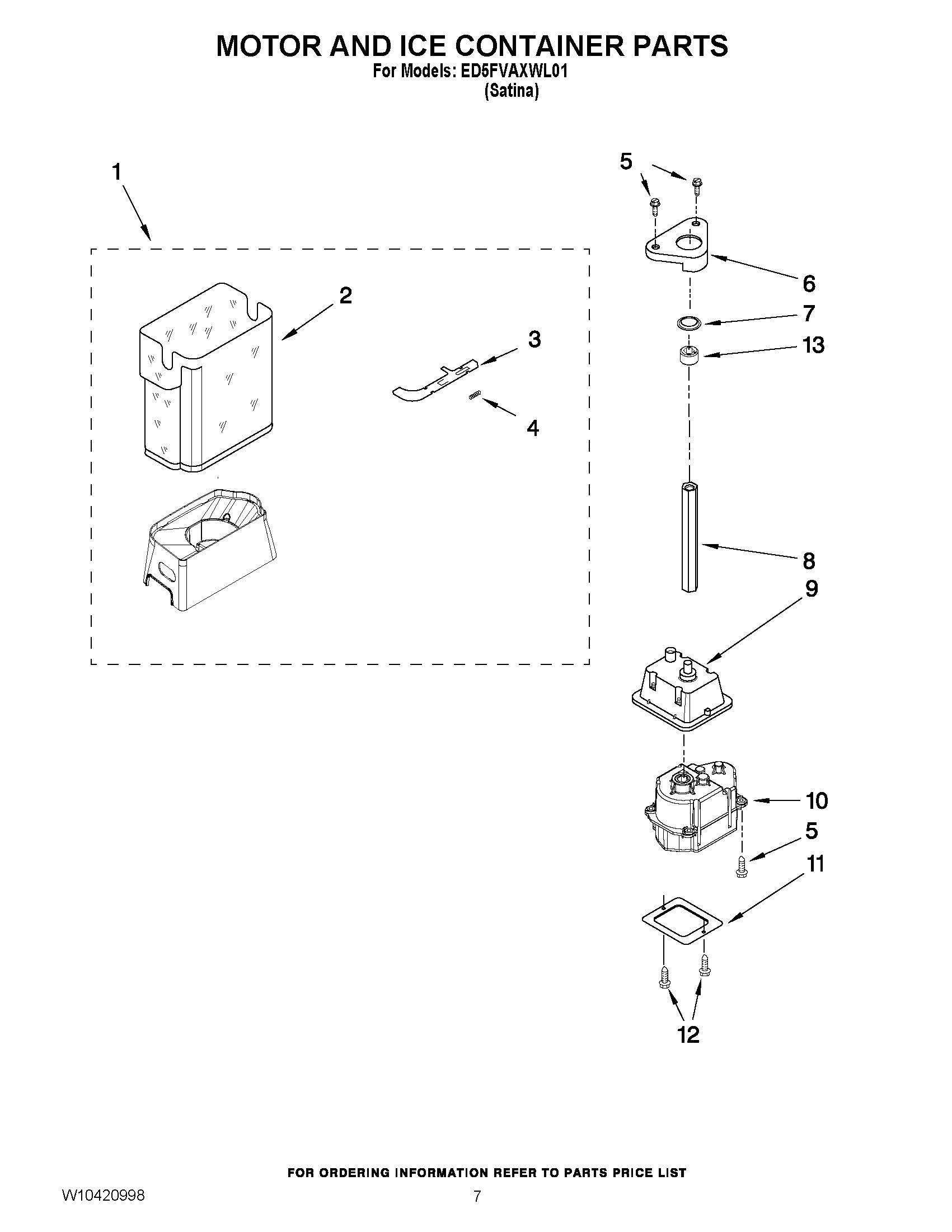 MOTOR AND ICE CONTAINER PARTS
For Models: ED5FVAXWL01
(Satina)

1
2
3
4
5
6
7
13
8
9
10
5
11
12

FOR ORDERING INFORMATION REFER TO PARTS PRICE LIST

W10420998
7