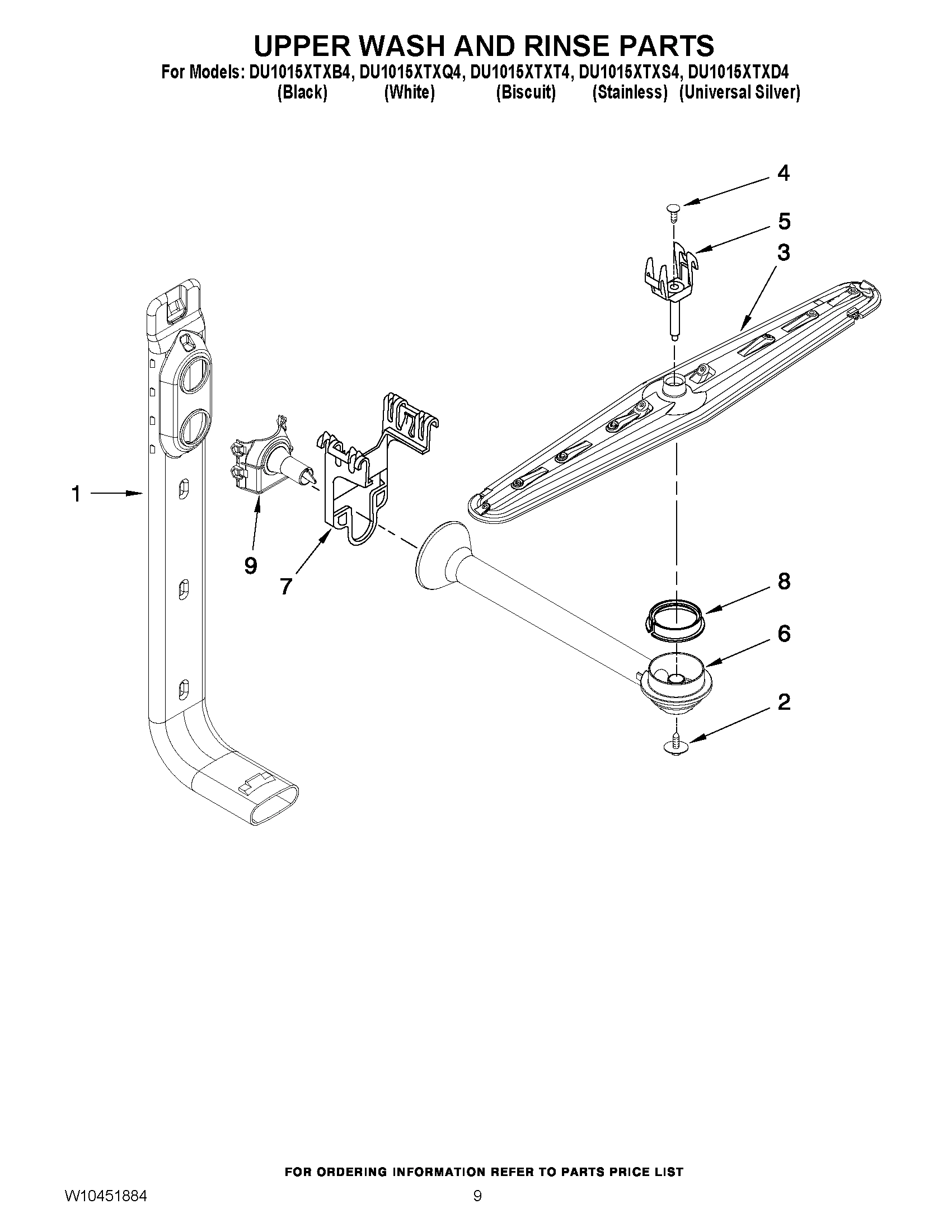 UPPER WASH AND RINSE PARTS

For Models: DU1015XTXB4, DU1015XTXQ4, DU1015XTXT4, DU1015XTXS4, DU1015XTXD4
(Black) (White) (Biscuit) (Stainless) (Universal Silver)

4
5
3
1
9
7
8
6
2

FOR ORDERING INFORMATION REFER TO PARTS PRICE LIST

W10451884

9