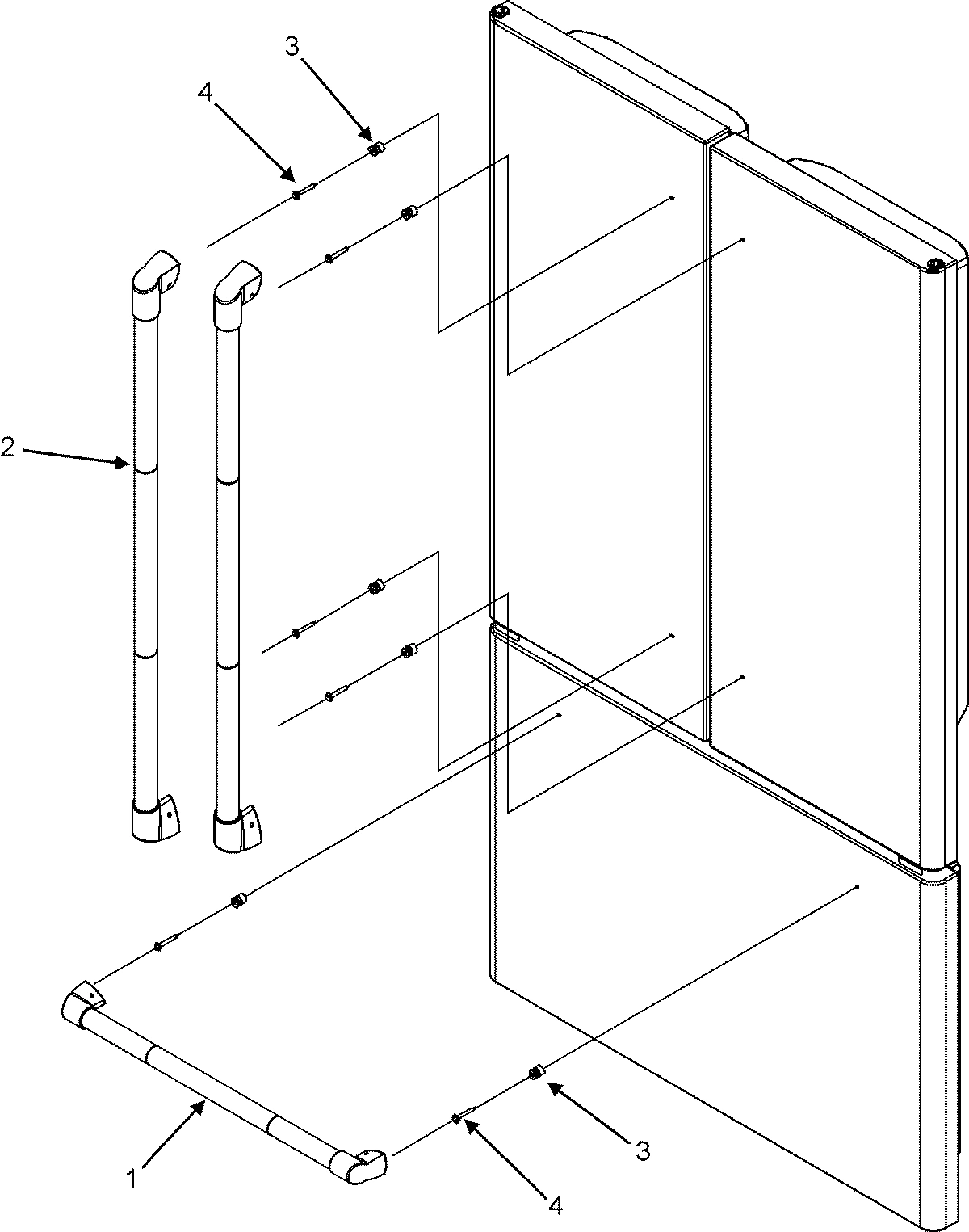 3
4
2
1
3
4