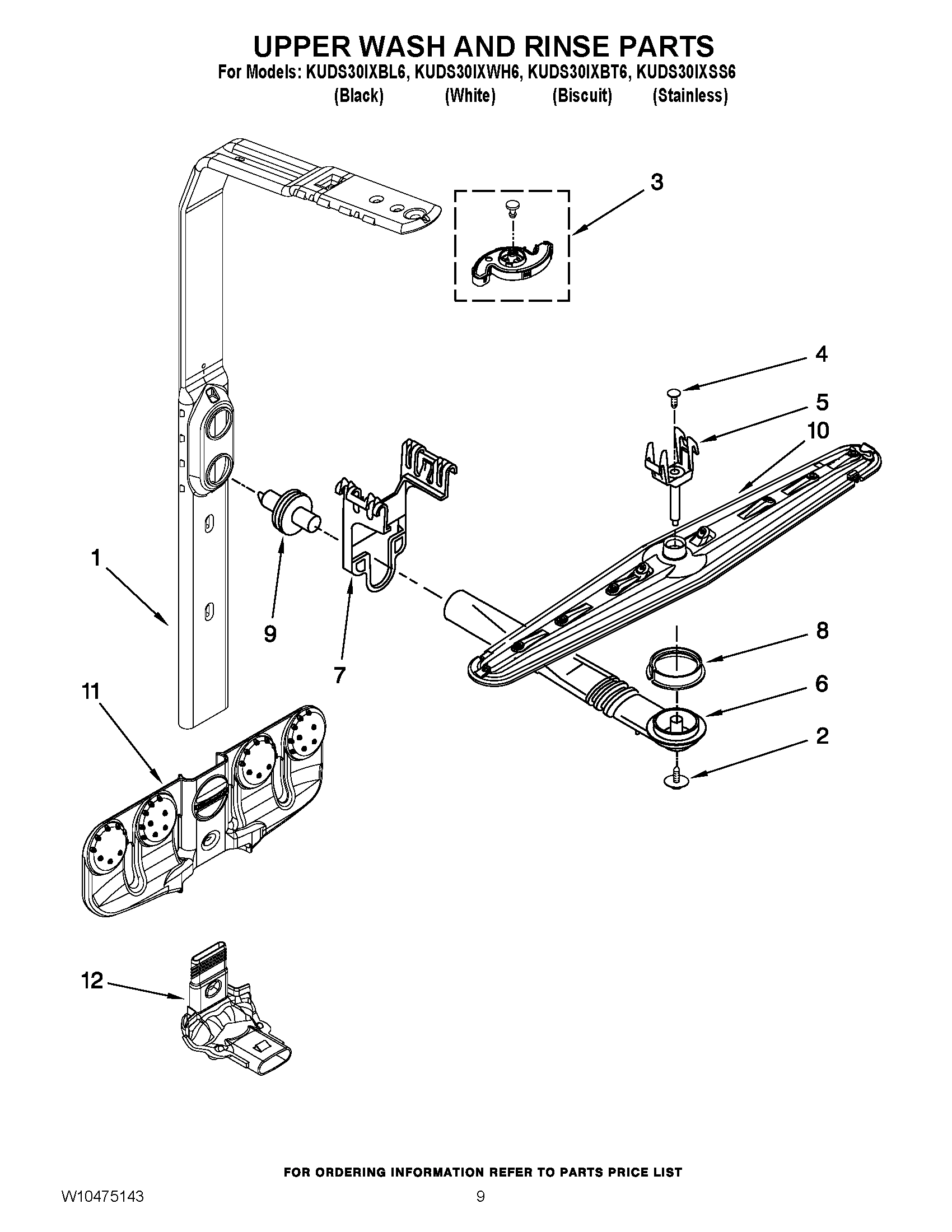 UPPER WASH AND RINSE PARTS

For Models: KUDS30IXBL6, KUDS30IXWH6, KUDS30IXBT6, KUDS30IXSS6
(Black) (White) (Biscuit) (Stainless)

3

4

5

10

1

9

7

8

6

2

11

12

FOR ORDERING INFORMATION REFER TO PARTS PRICE LIST

W10475143

9