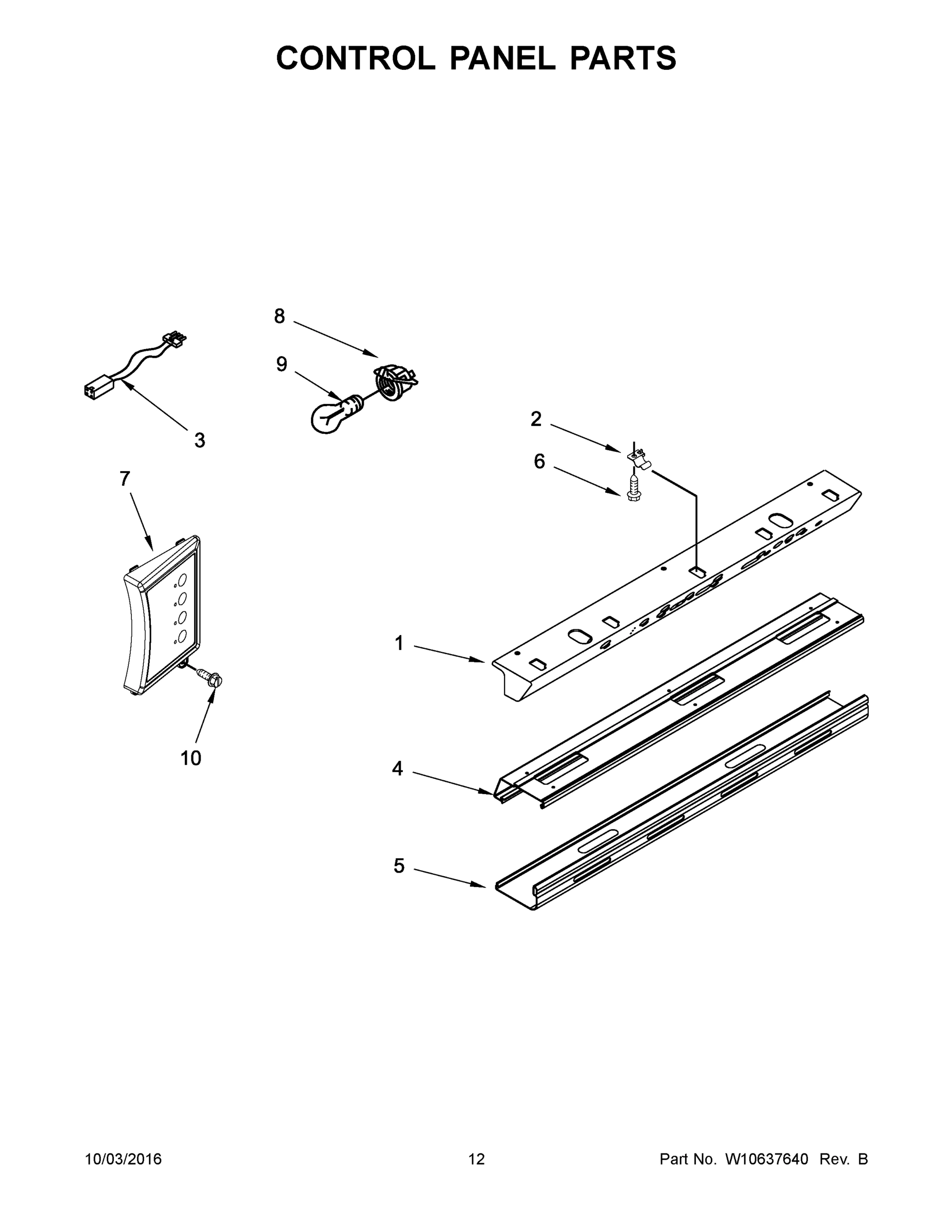 CONTROL PANEL PARTS

8

9

3

2

6

7

1

10

4

5

10/03/2016

12

Part No. W10637640 Rev. B