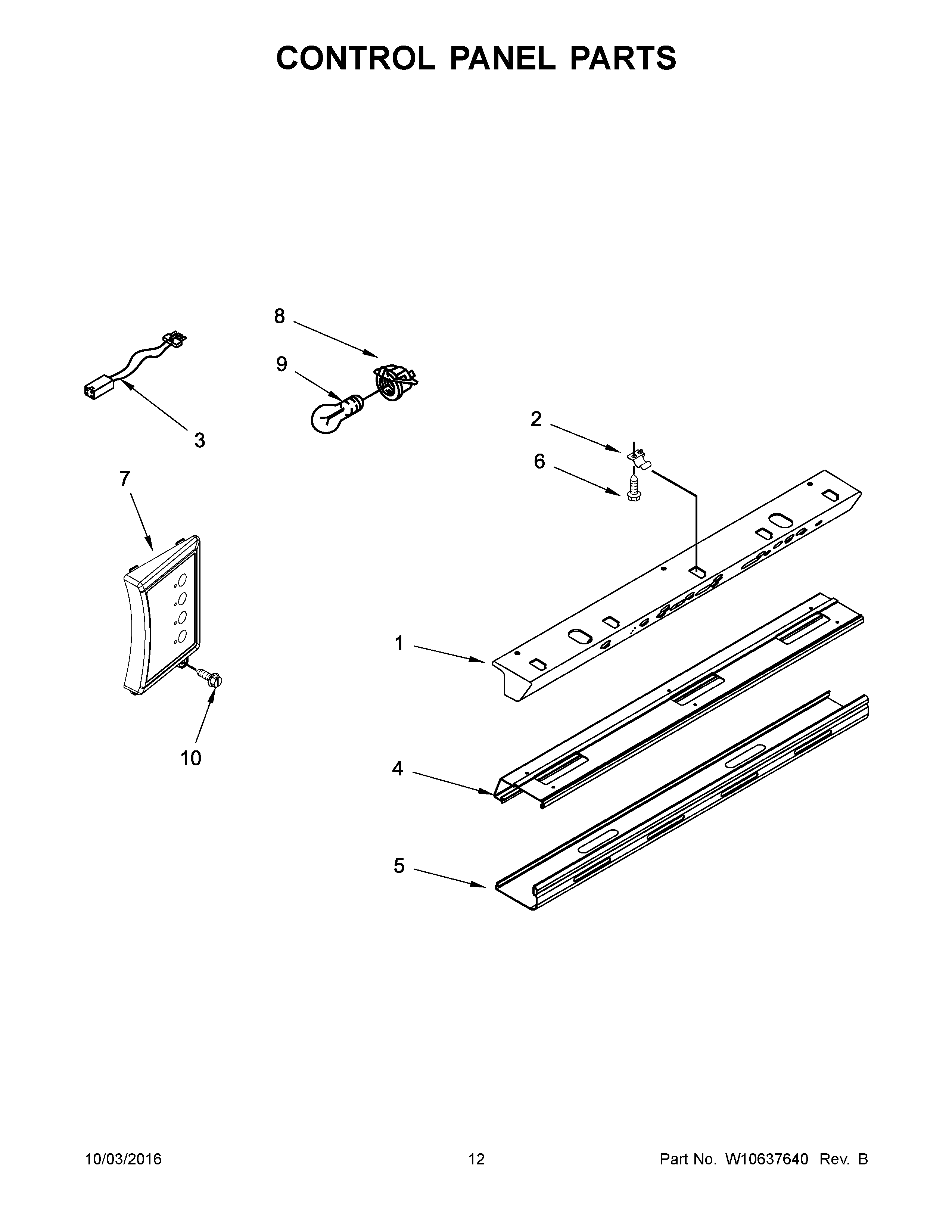 CONTROL PANEL PARTS

8

9

3

2

6

7

1

10

4

5

10/03/2016

12

Part No. W10637640 Rev. B