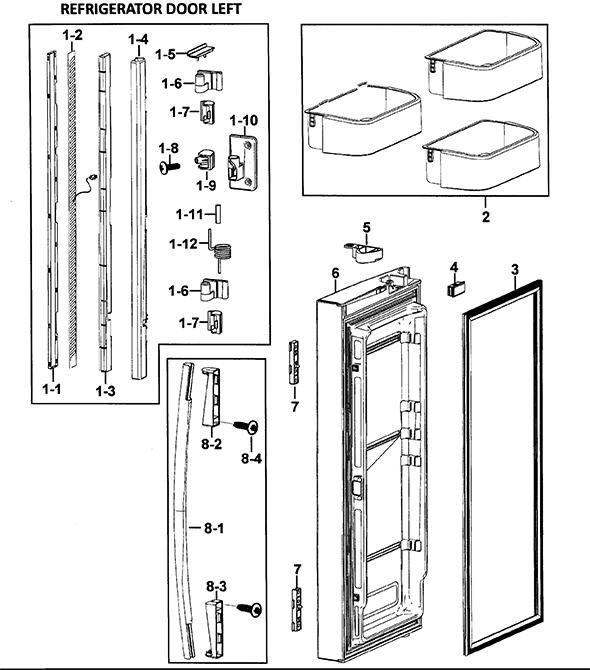 REFRIGERATOR DOOR LEFT

1-2
1-4
1-5
1-6
1-7
1-10
1-8
1-9
1-11
1-12
1-6
1-7
1-1
1-3

2

5
6
4
3
7

8-2
8-4
8-1
8-3
7