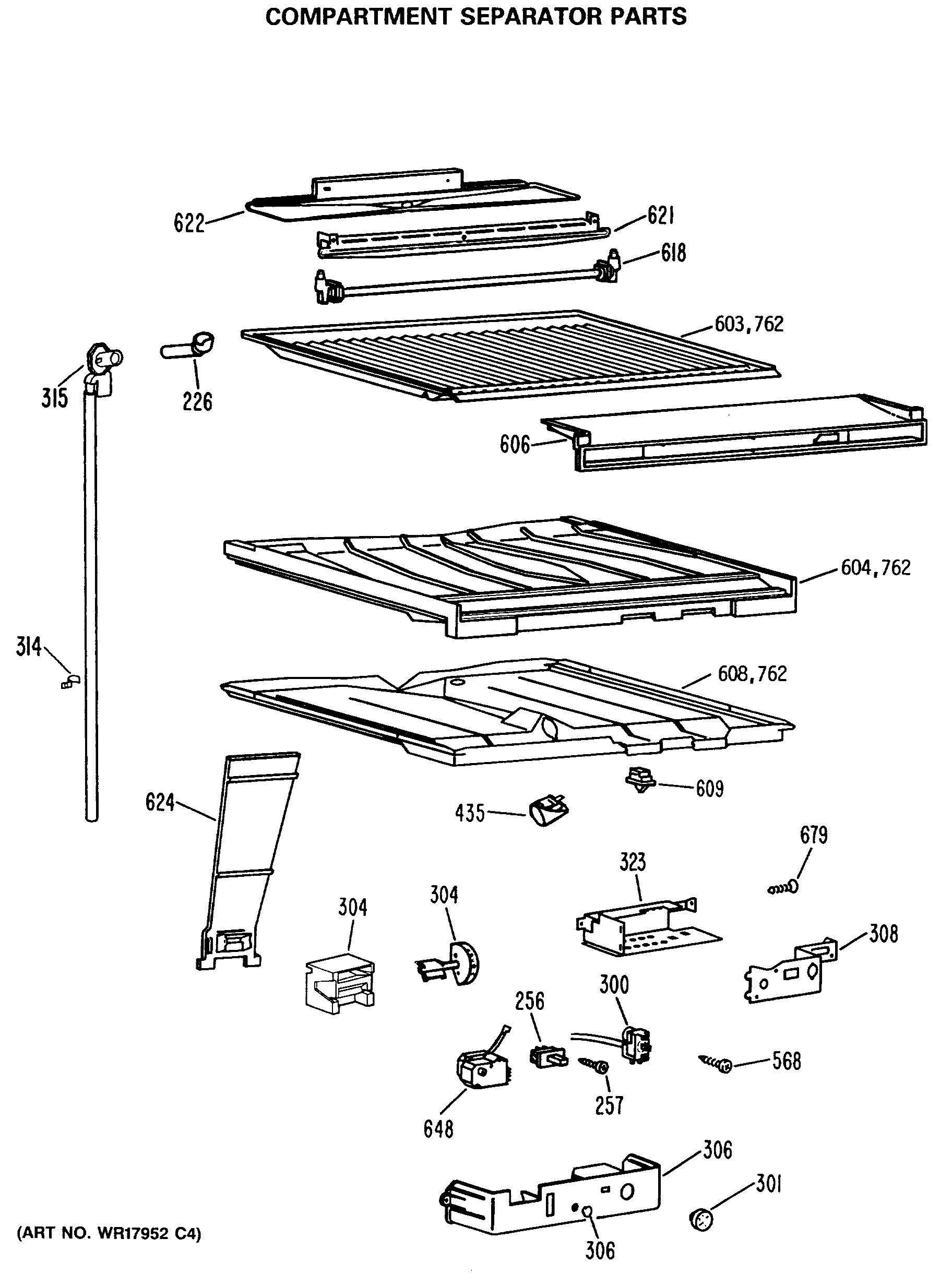 COMPARTMENT SEPARATOR PARTS

622
621
618
603,762
315
226
606
604,762
314
608,762
624
609
435
679
323
304
304
308
300
256
568
257
648
306
301
306

(ART NO. WR17952 C4)