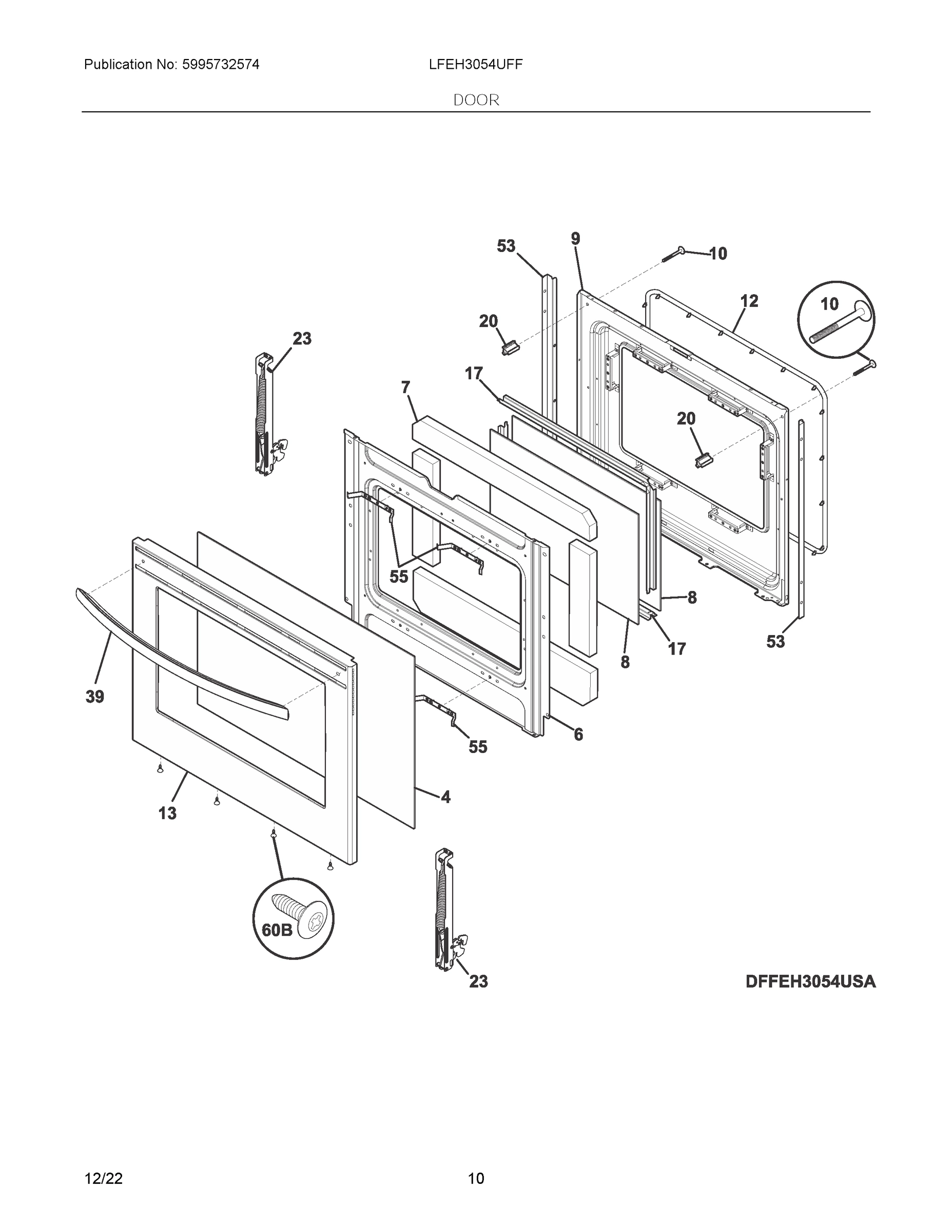 Publication No: 5995732574

LFEH3054UFF

DOOR

53
9
10
12
10
20
23
17
7
20
55
8
17
53
8
39
6
55
4
13
60B
23

DFFEH3054USA

12/22

10