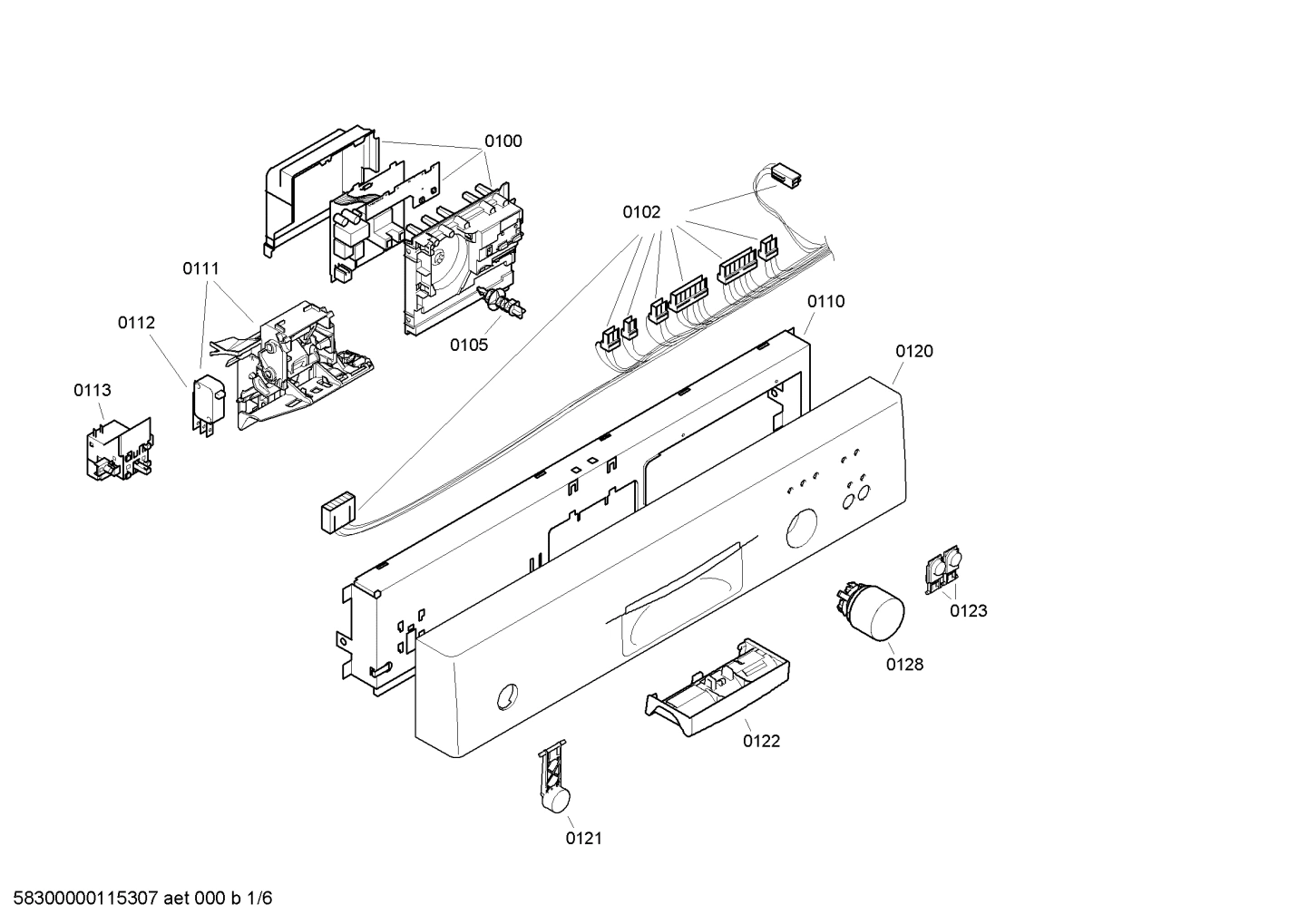 0100

0102

0111

0112

0105

0110

0120

0113

0123

0128

0122

0121

58300000115307 aet 000 b 1/6