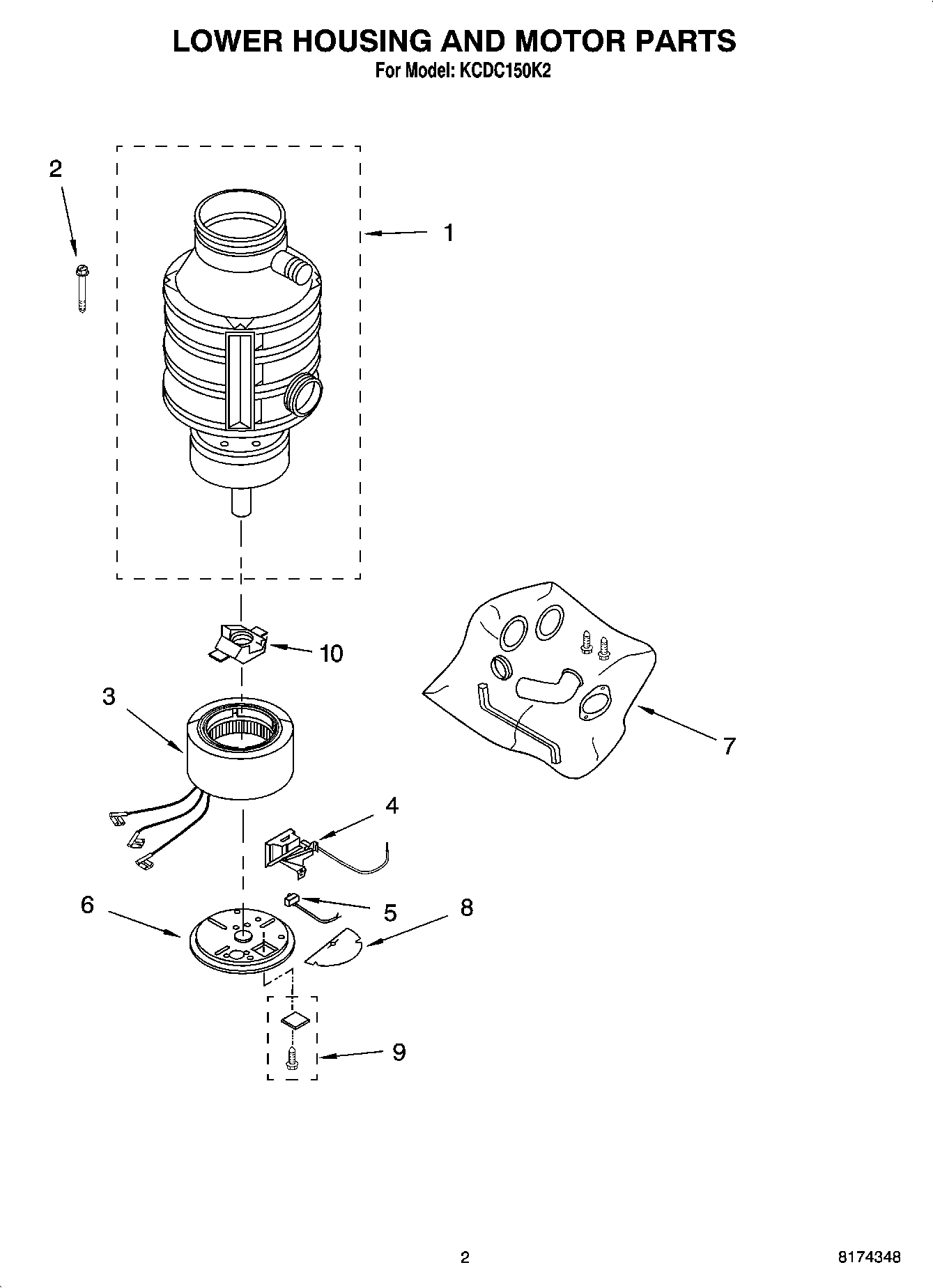 LOWER HOUSING AND MOTOR PARTS
For Model: KCDC150K2

2

1

10

3

7

4

6

5

8

9

2

8174348