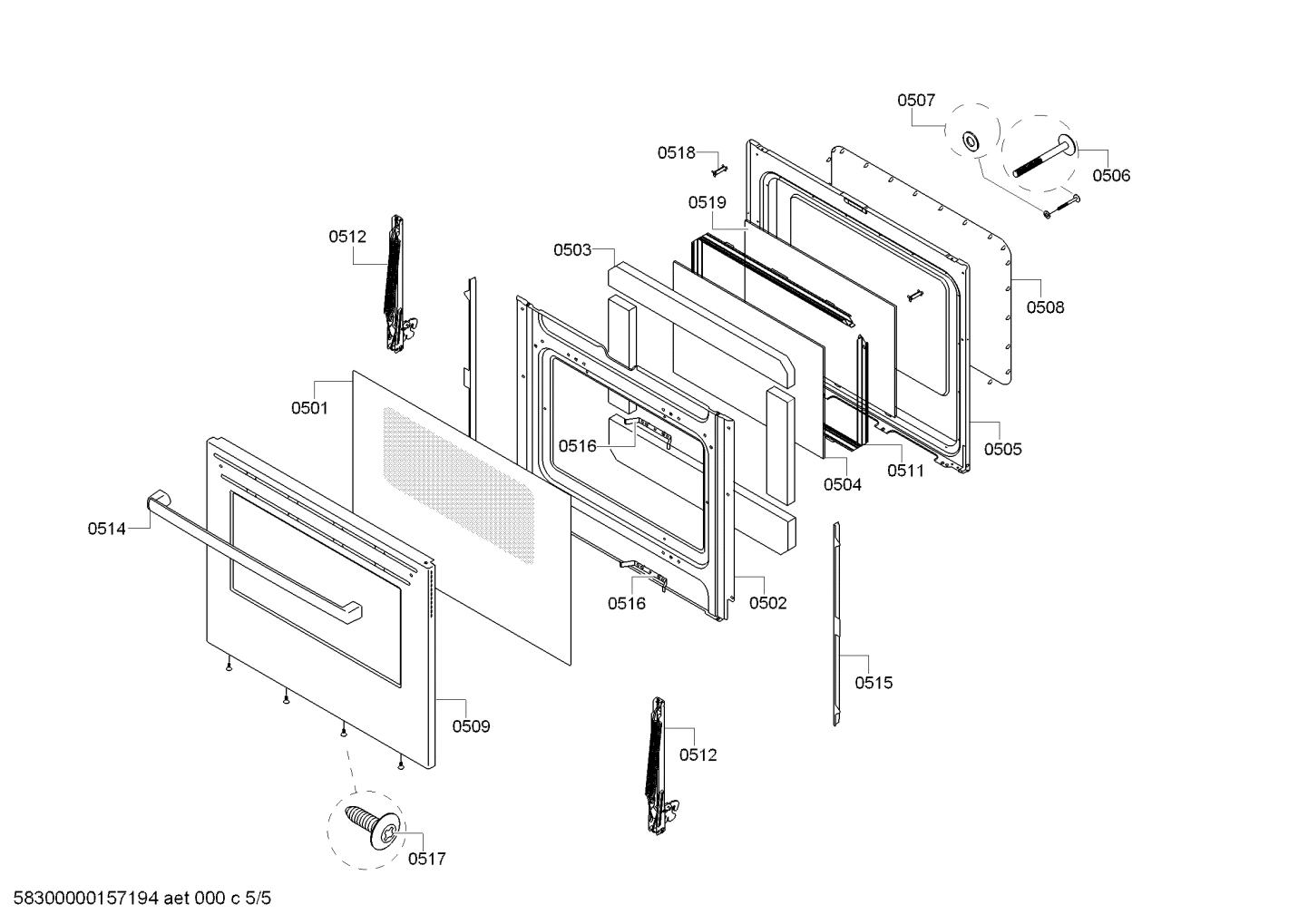 0507
0518
0506
0519
0512
0503
0508
0501
0516
0505
0511
0504
0514
0516
0502
0515
0509
0512
0517
58300000157194 aet 000 c 5/5