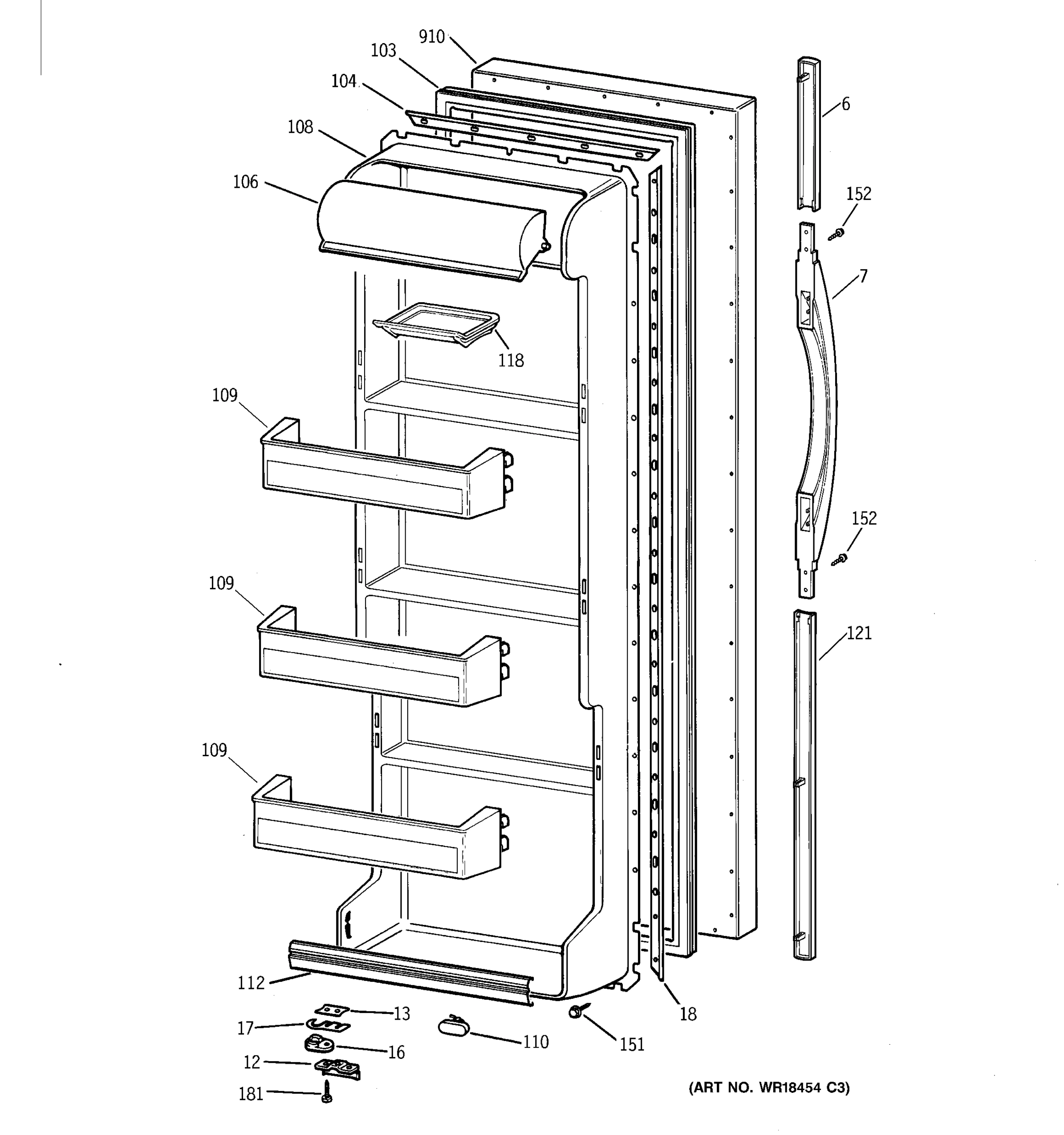 910
103
104
108
106
6
152
7
118
109
152
109
121
109
112
13
17
16
110
151
18
12
181
(ART NO. WR18454 C3)