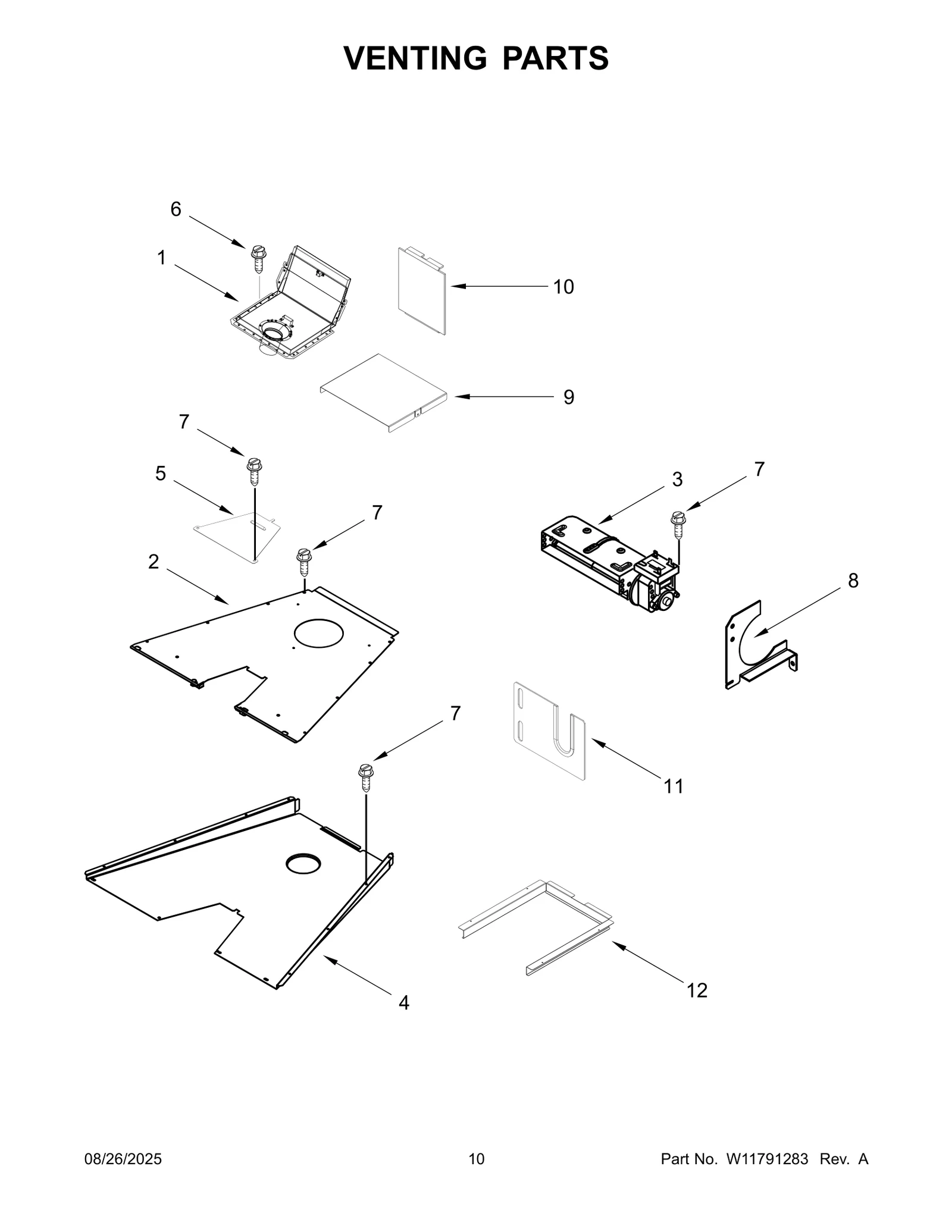 VENTING PARTS

6
1
10
9
7
5
7
3
7
2
8
7
11
4
12

08/26/2025
10
Part No. W11791283 Rev. A