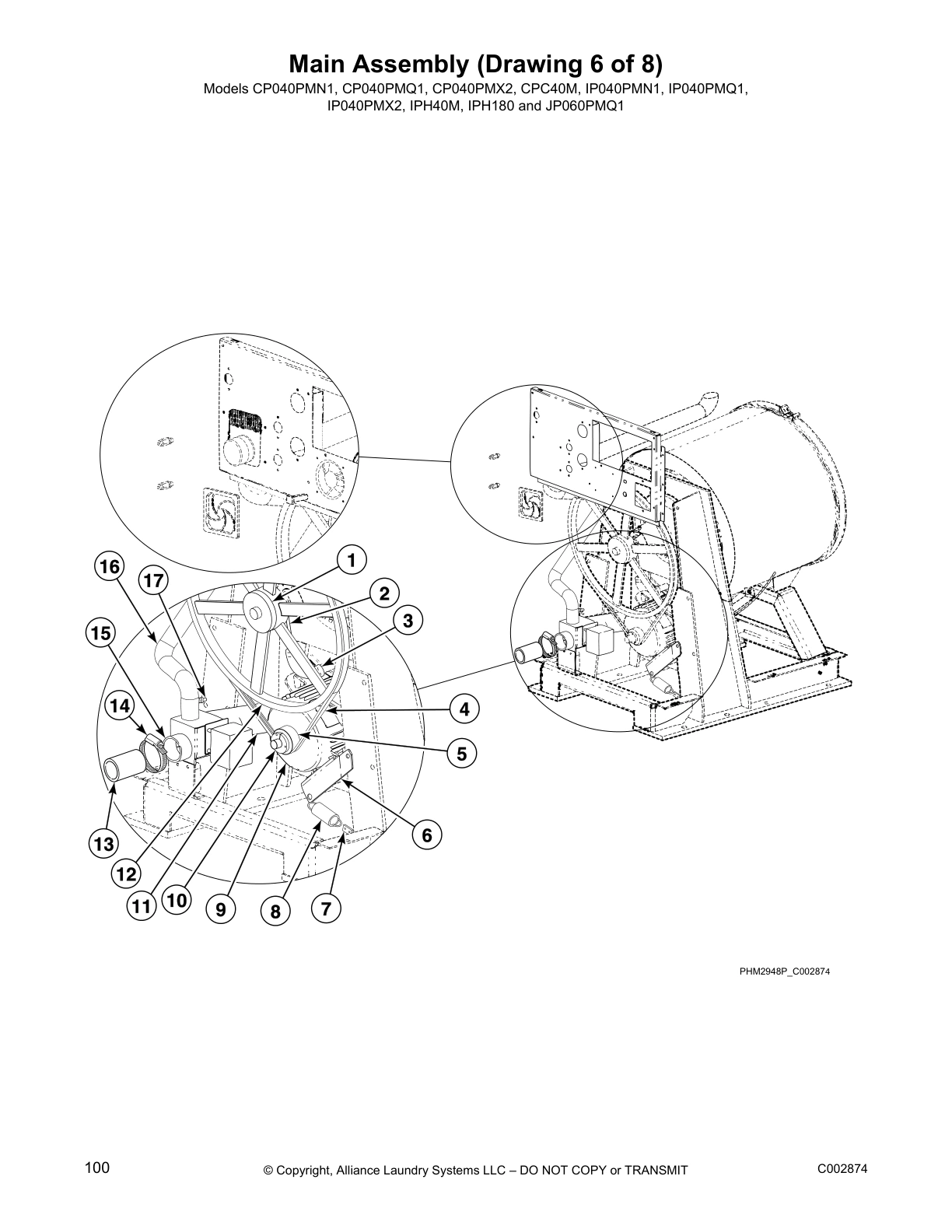 Main Assembly (Drawing 6 of 8)

Models CP040PMN1, CP040PMQ1, CP040PMX2, CPC40M, IP040PMN1, IP040PMQ1, IP040PMX2, IPH40M, IPH180 and JP060PMQ1

16
17
1
2
3
15
14
4
5
6
13
12
11
10
9
8
7

PHM2948P_C002874

100
© Copyright, Alliance Laundry Systems LLC – DO NOT COPY or TRANSMIT
C002874