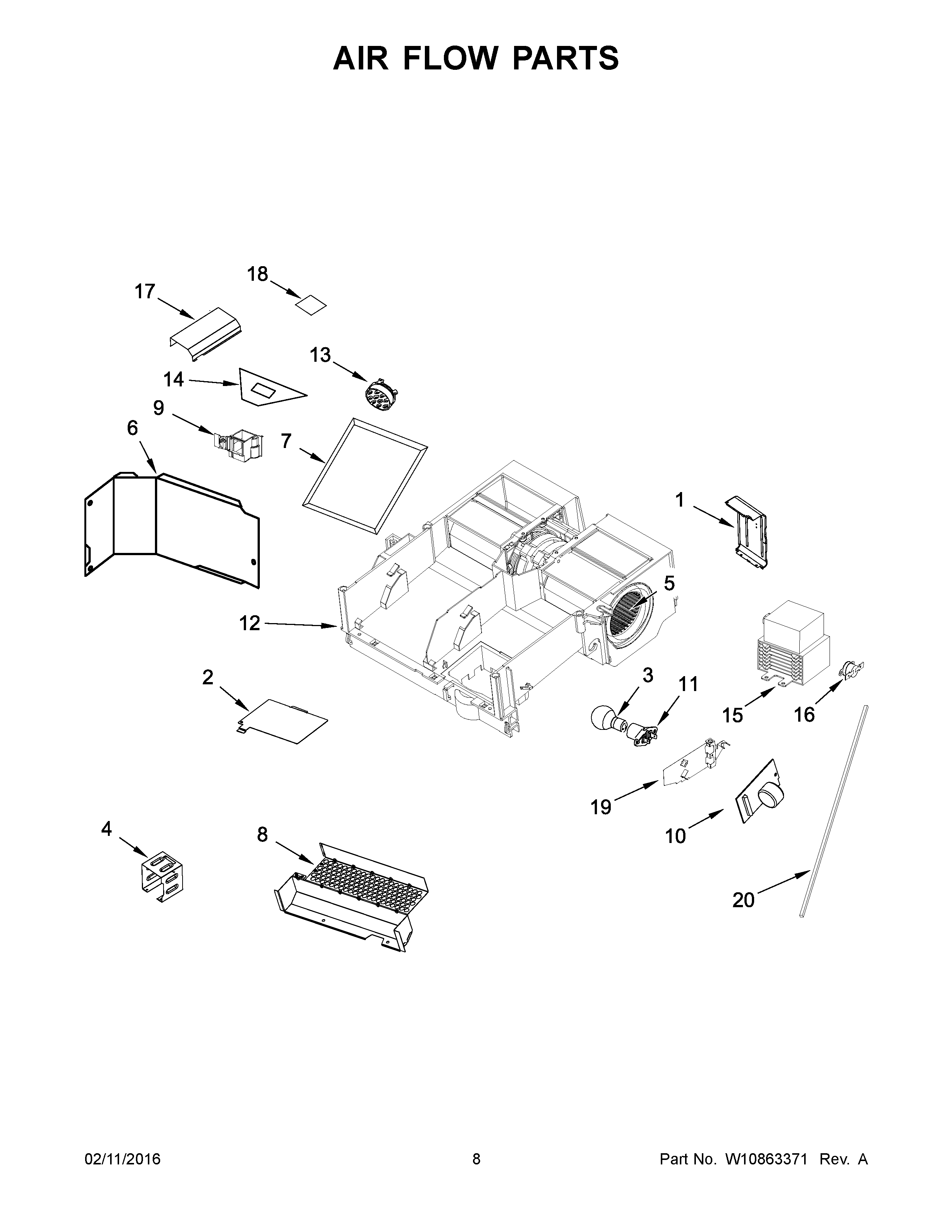 AIR FLOW PARTS

18
17
13
14
9
6
7
1
5
12
2
3
11
15
16
19
10
4
8
20

02/11/2016
8
Part No. W10863371 Rev. A