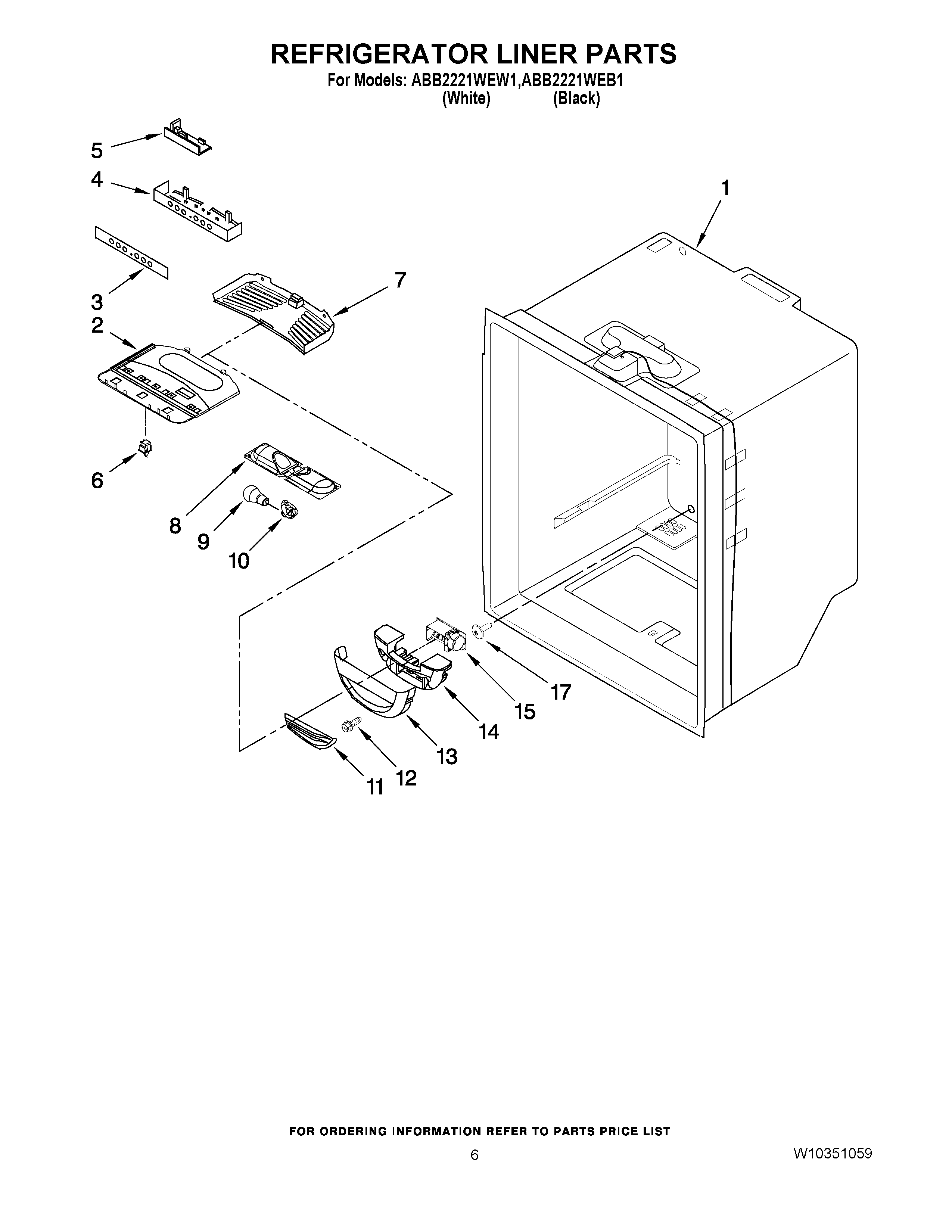 REFRIGERATOR LINER PARTS
For Models: ABB2221WEW1,ABB2221WEB1
(White) (Black)

5
4
1
3
7
2
6
8
9
10
17
15
14
13
12
11

FOR ORDERING INFORMATION REFER TO PARTS PRICE LIST
6
W10351059