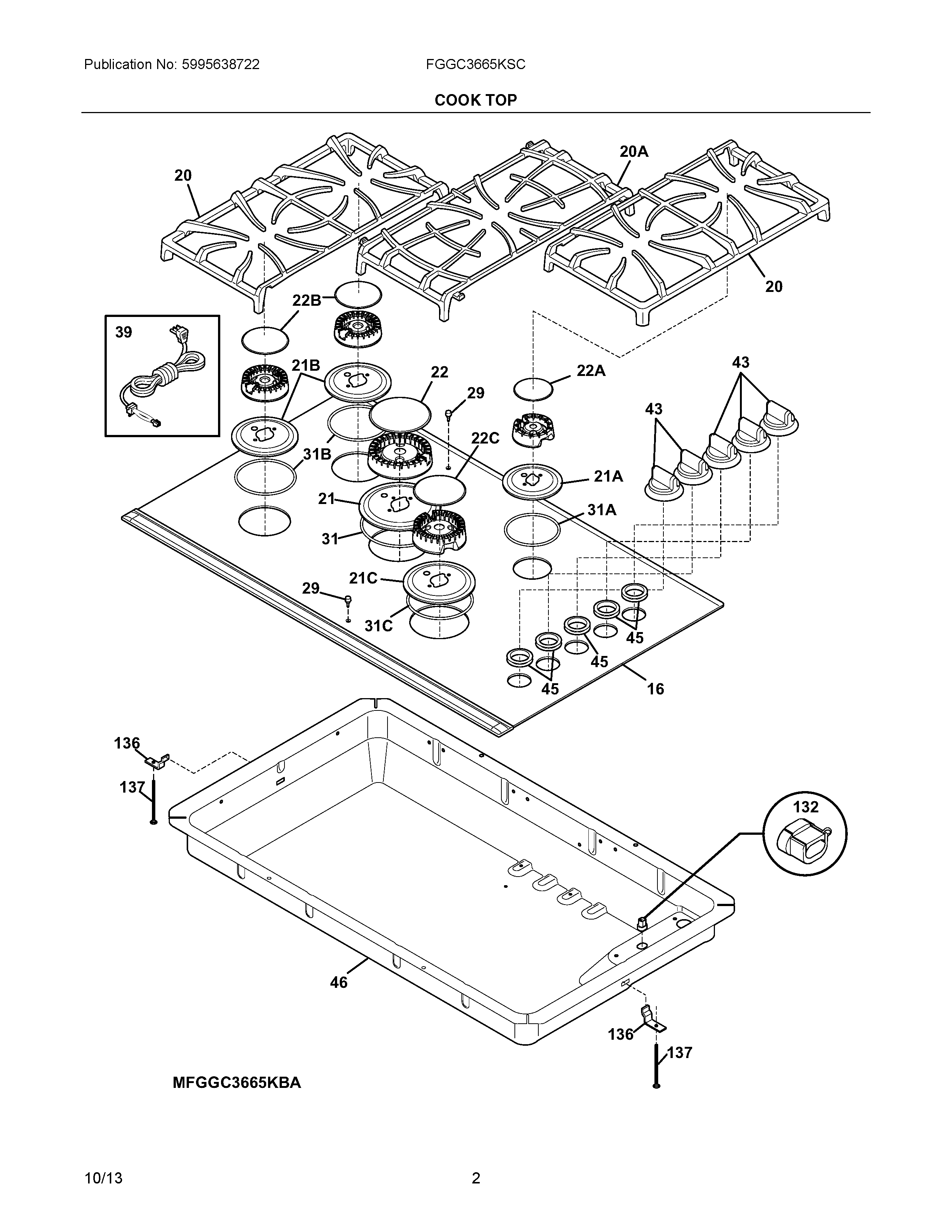 Publication No: 5995638722

FGGC3665KSC

COOK TOP

20

20A

20

22B

39

21B

22

29

22A

43

43

31B

22C

21A

21

31A

31

21C

29

31C

45

45

45

16

136

137

132

46

136

137

MFGGC3665KBA

10/13

2