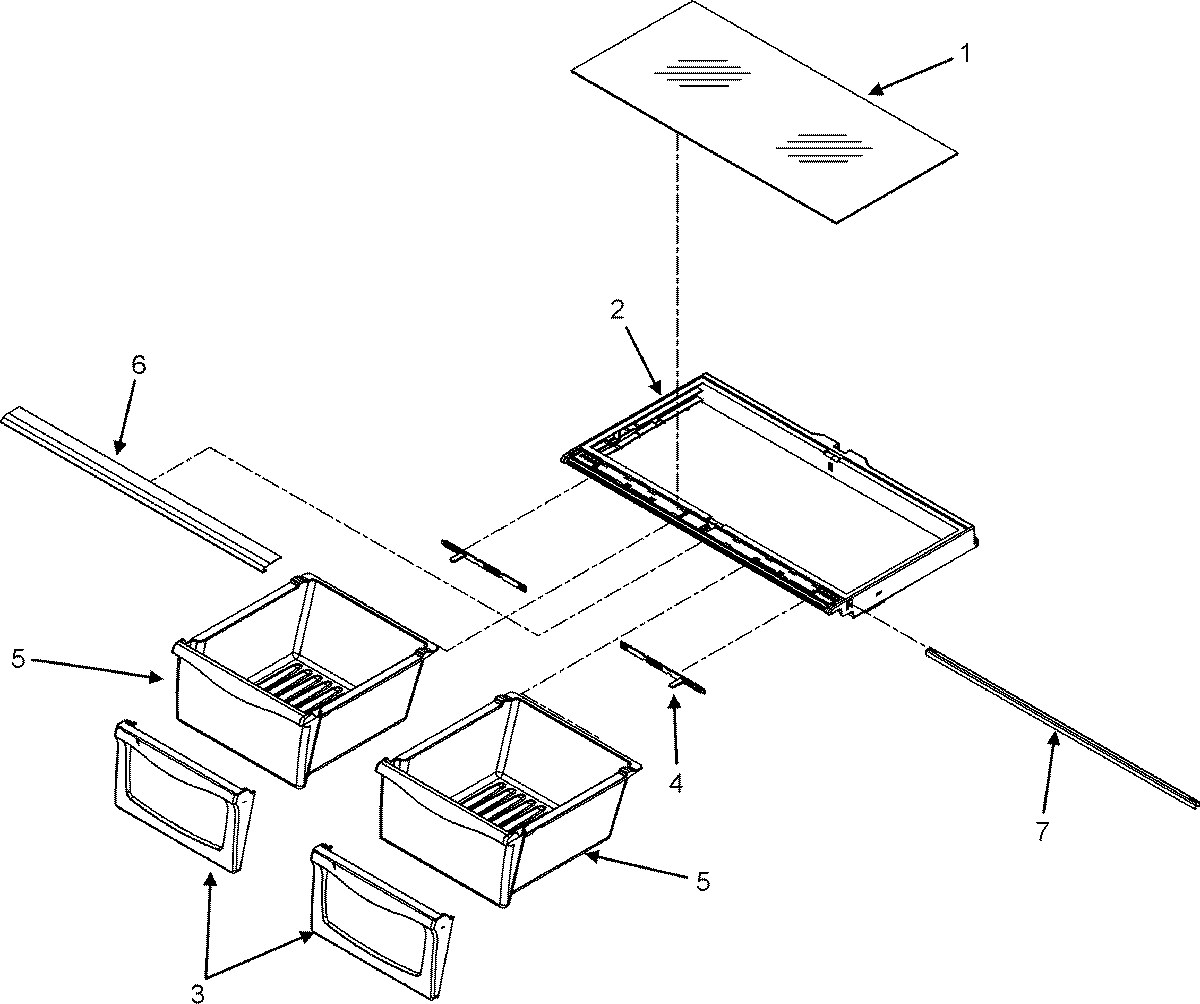 1
2
6
5
4
7
5
3