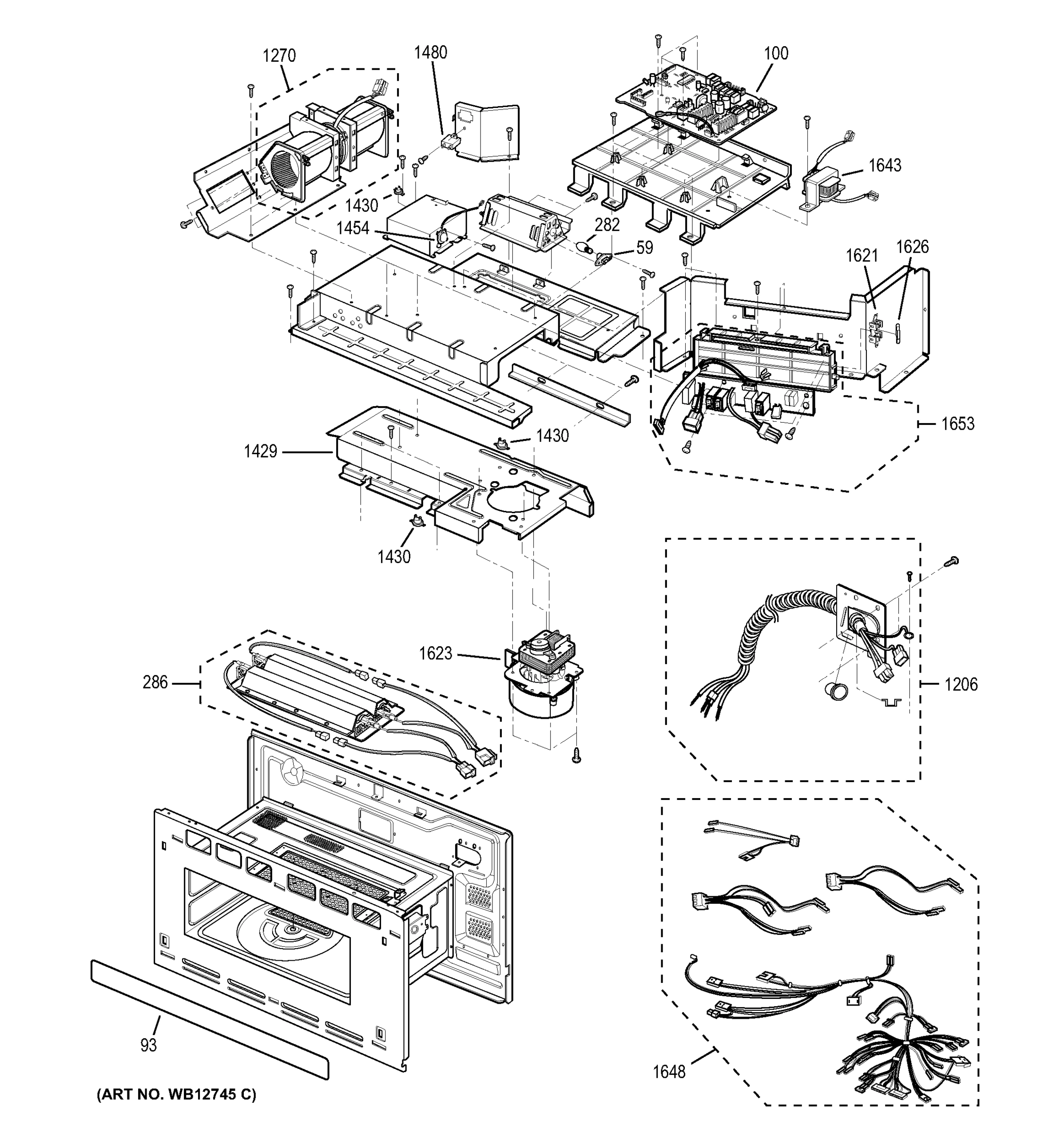 1270
1480
100
1643
1430
1454
282
59
1621
1626
1653
1429
1430
1430
1623
286
1206
93
1648
(ART NO. WB12745 C)